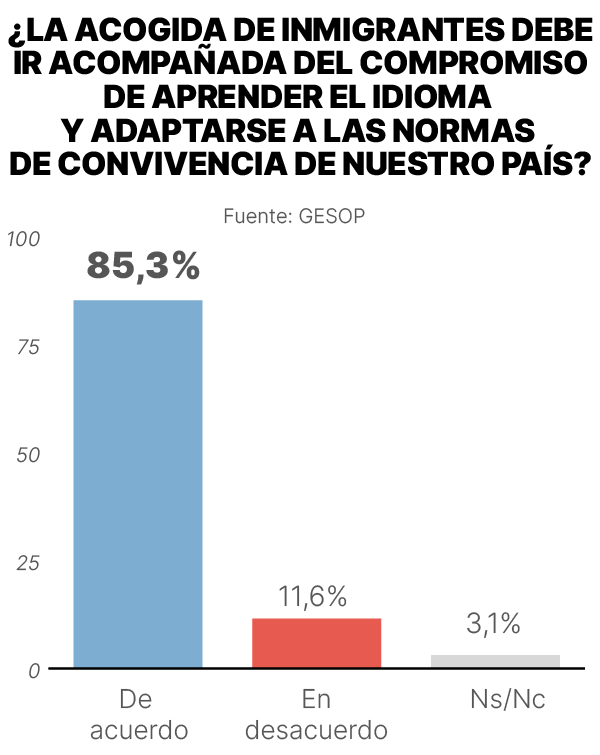 ¿LA ACOGIDA DE INMIGRANTES DEBE IR ACOMPAÑADA DEL COMPROMISO DE APRENDER EL IDIOMA Y ADAPTARSE A LAS NORMAS DE CONVIVENCIA DE NUESTRO PAÍS?

Fuente: GESOP

100
75
50
25
0

85,3%
11,6%
3,1%

De acuerdo
En desacuerdo
Ns/Nc