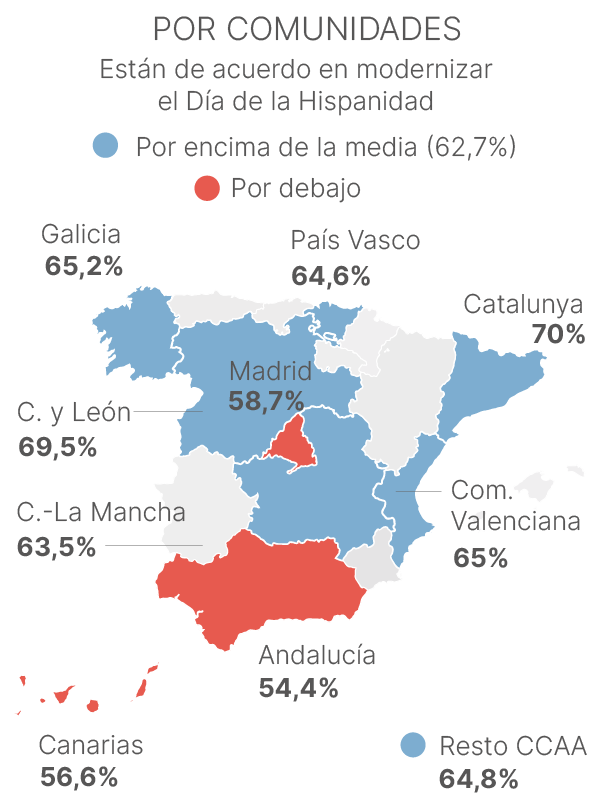 POR COMUNIDADES

Están de acuerdo en modernizar el Día de la Hispanidad

Por encima de la media (62,7%)

Por debajo

Galicia
65,2%

País Vasco
64,6%

Catalunya
70%

Madrid
58,7%

C. y León
69,5%

C.-La Mancha
63,5%

Com. Valenciana
65%

Andalucía
54,4%

Canarias
56,6%

Resto CCAA
64,8%