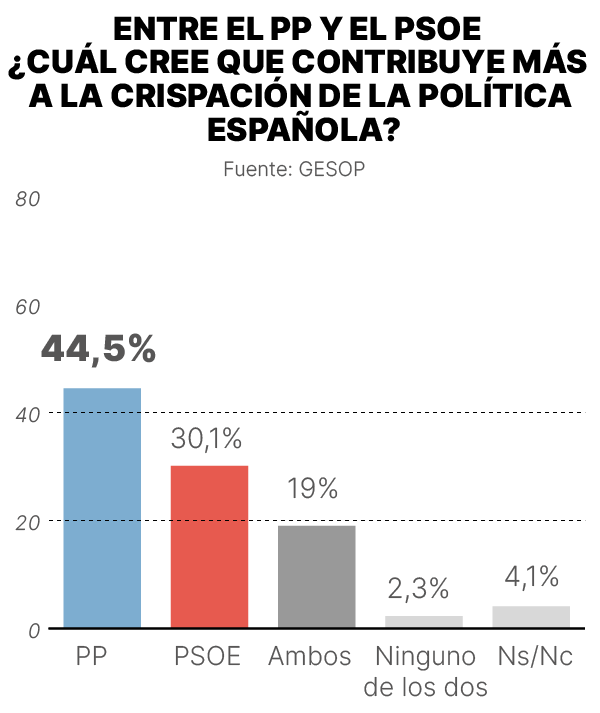 ENTRE EL PP Y EL PSOE ¿CUÁL CREE QUE CONTRIBUYE MÁS A LA CRISPACIÓN DE LA POLÍTICA ESPAÑOLA?

Fuente: GESOP

80
60
40
20
0

44,5%
30,1%
19%
2,3%
4,1%

PP
PSOE
Ambos
Ninguno de los dos
Ns/Nc