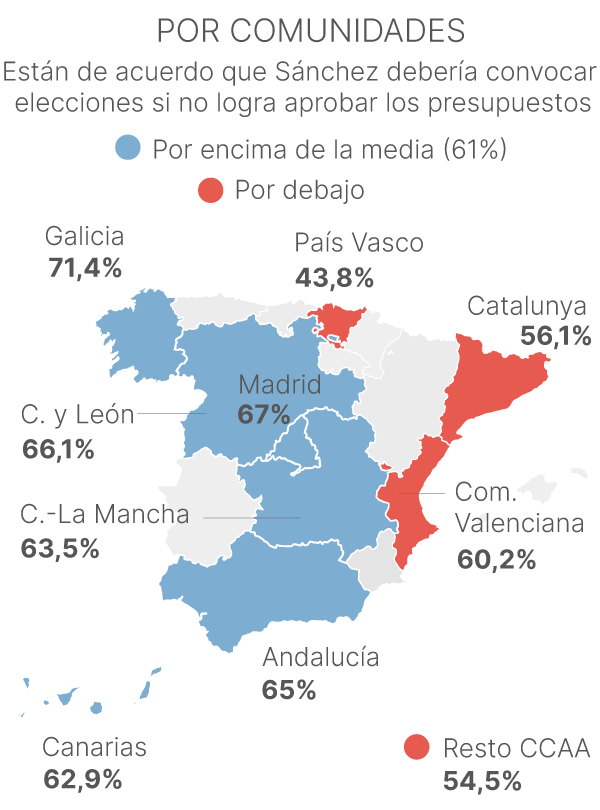 POR COMUNIDADES

Están de acuerdo que Sánchez debería convocar elecciones si no logra aprobar los presupuestos

Por encima de la media (61%)

Por debajo

Galicia
71,4%

País Vasco
43,8%

Catalunya
56,1%

Madrid
67%

C. y León
66,1%

C.-La Mancha
63,5%

Com. Valenciana
60,2%

Andalucía
65%

Canarias
62,9%

Resto CCAA
54,5%