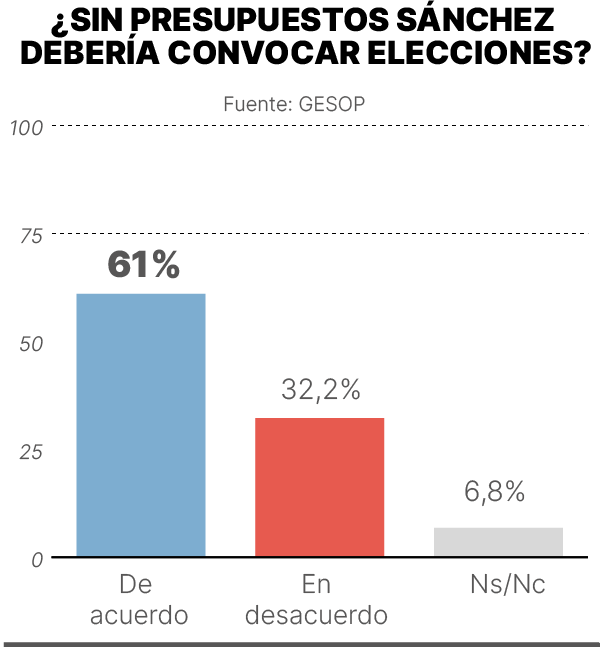 ¿SIN PRESUPUESTOS SÁNCHEZ DEBERÍA CONVOCAR ELECCIONES?

Fuente: GESOP

100
75
50
25
0

61%
32,2%
6,8%

De acuerdo
En desacuerdo
Ns/Nc