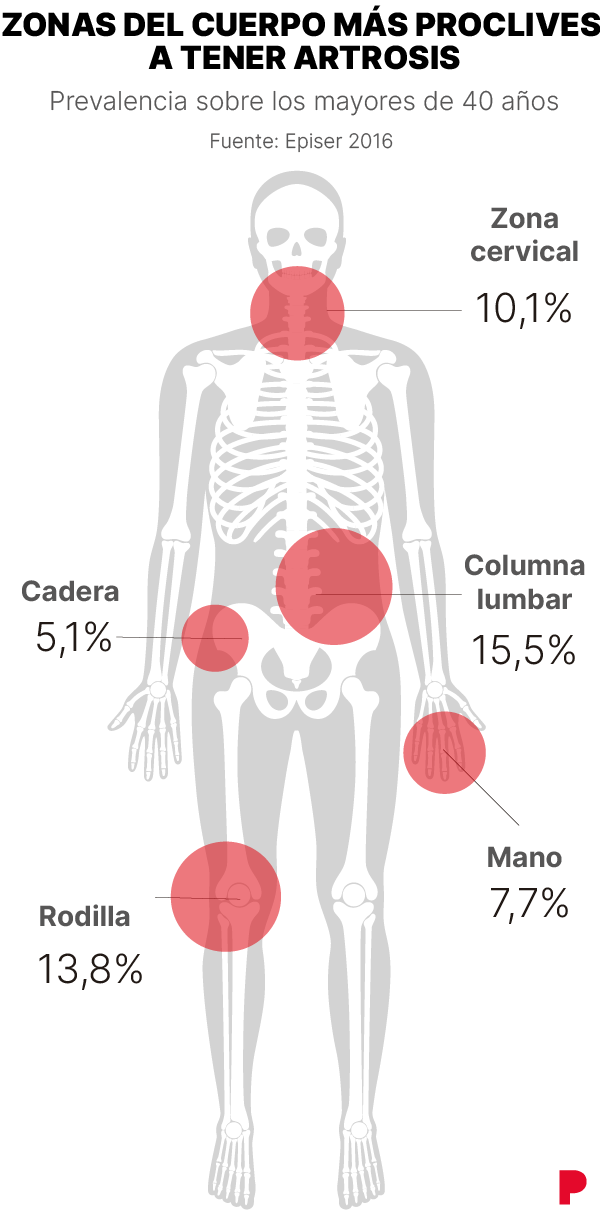 ZONAS DEL CUERPO MÁS PROCLIVES A TENER ARTROSIS

Prevalencia sobre los mayores de 40 años

Fuente: Episer 2016

Zona cervical
10,1%

Cadera
5,1%

Columna lumbar
15,5%

Mano
7,7%

Rodilla
13,8%

P