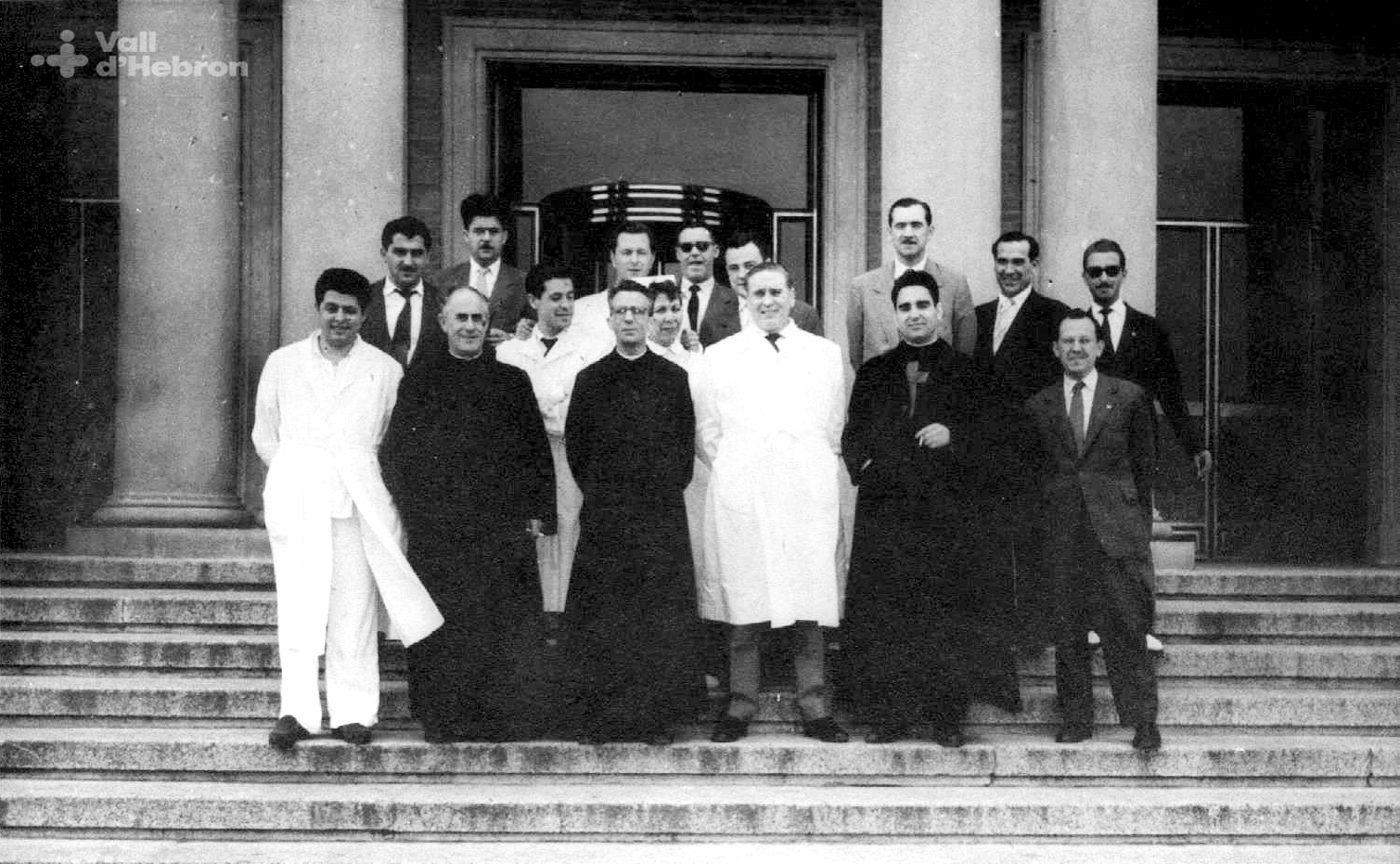 Vall d'Hebron