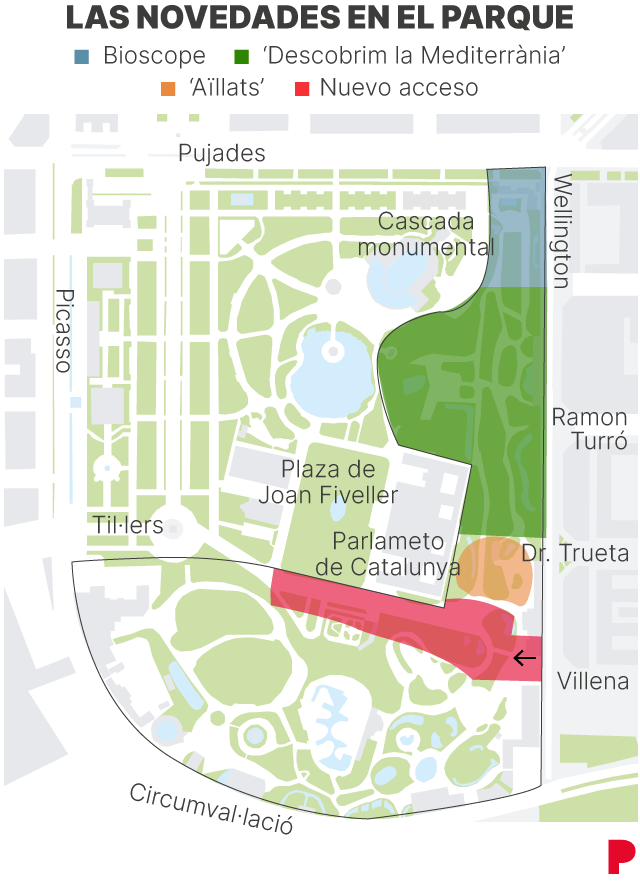 LAS NOVEDADES EN EL PARQUE

Bioscope
'Descobrim la Mediterrània'
'Aïllats'
Nuevo acceso

Pujades
Wellington
Cascada monumental
Picasso
Ramon Turró
Plaza de Joan Fiveller
Til·lers
Parlameto de Catalunya
Dr. Trueta
Villena
Circumval·lació

P