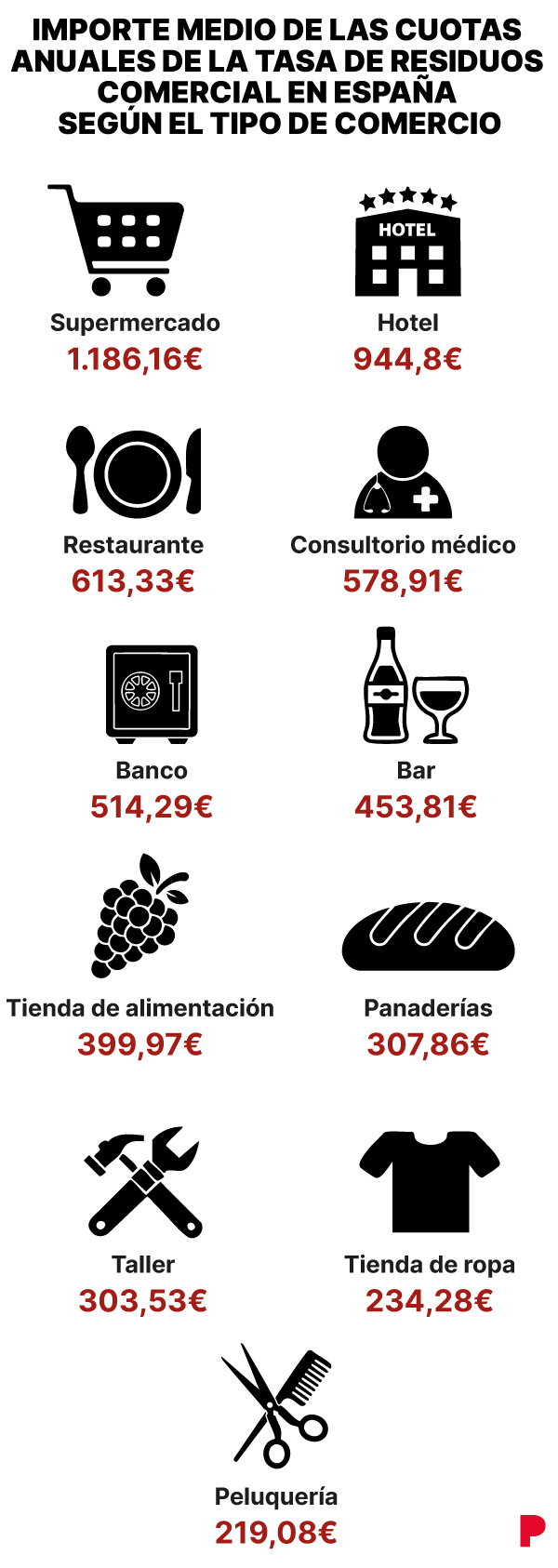 IMPORTE MEDIO DE LAS CUOTAS ANUALES DE LA TASA DE RESIDUOS COMERCIAL EN ESPAÑA SEGÚN EL TIPO DE COMERCIO

Supermercado
1.186,16€

HOTEL
Hotel
944,8€

Restaurante
613,33€

Consultorio médico
578,91€

Banco
514,29€

Bar
453,81€

Tienda de alimentación
399,97€

Panaderías
307,86€

Taller
303,53€

Tienda de ropa
234,28€

Peluquería
219,08€

P