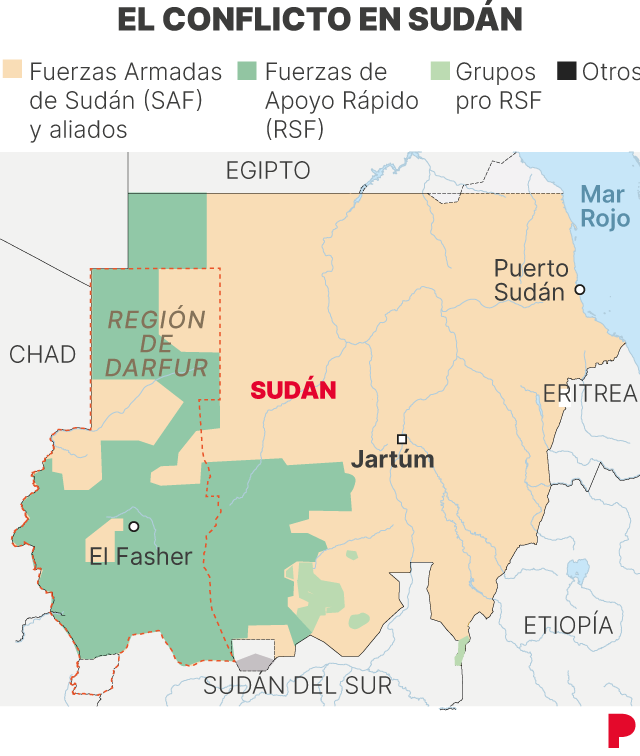 EL CONFLICTO EN SUDÁN

Fuerzas Armadas de Sudán (SAF) y aliados

Fuerzas de Apoyo Rápido (RSF)

Grupos pro RSF

Otros

EGIPTO

Mar Rojo

Puerto Sudán

REGIÓN DE DARFUR

CHAD

SUDÁN

ERITREA

Jartúm

El Fasher

ETIOPÍA

SUDÁN DEL SUR

P