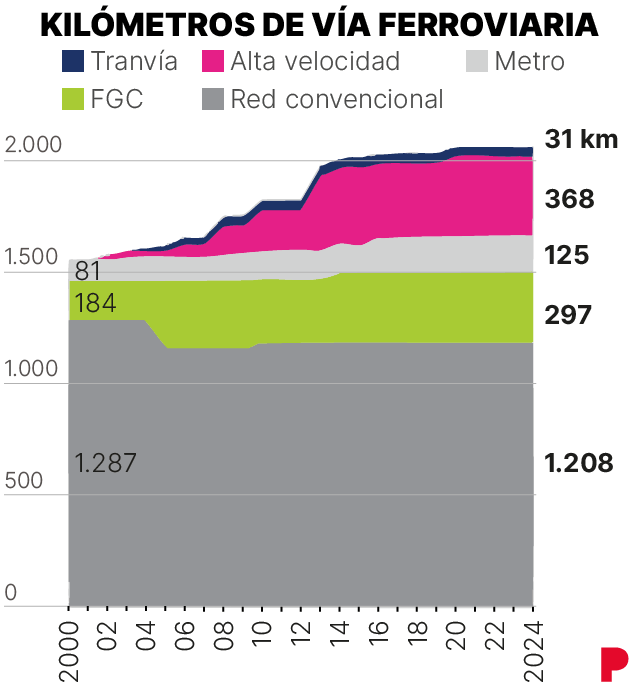 KILÓMETROS DE VÍA FERROVIARIA

Tranvía
Alta velocidad
Metro
FGC
Red convencional

2.000
1.500
1.000
500
0

81
184
1.287

31 km
368
125
297
1.208

2000
02
04
06
08
10
12
14
16
18
20
22
2024

P