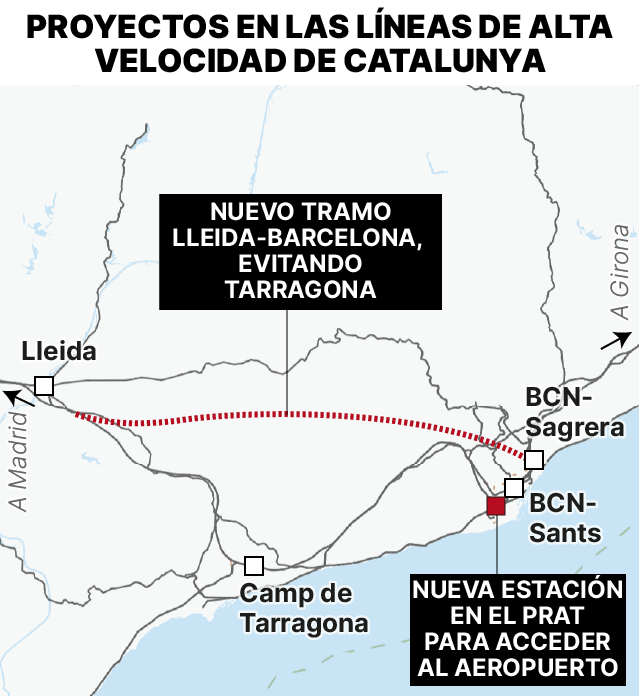 PROYECTOS EN LAS LÍNEAS DE ALTA VELOCIDAD DE CATALUNYA

NUEVO TRAMO LLEIDA-BARCELONA, EVITANDO TARRAGONA

A Girona

Lleida

A Madrid

BCN-Sagrera

BCN-Sants

Camp de Tarragona

NUEVA ESTACIÓN EN EL PRAT PARA ACCEDER AL AEROPUERTO