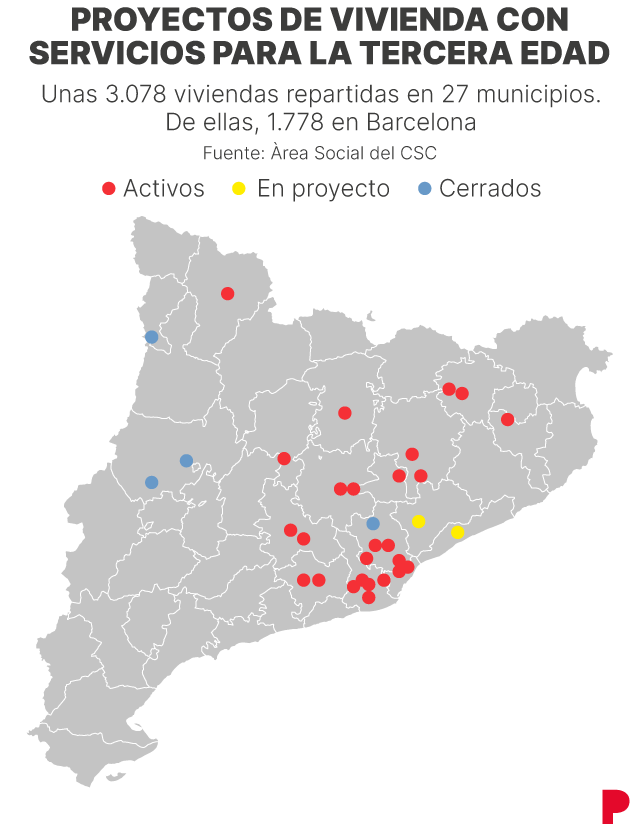 PROYECTOS DE VIVIENDA CON SERVICIOS PARA LA TERCERA EDAD

Unas 3.078 viviendas repartidas en 27 municipios. De ellas, 1.778 en Barcelona

Fuente: Àrea Social del CSC

Activos En proyecto Cerrados

P