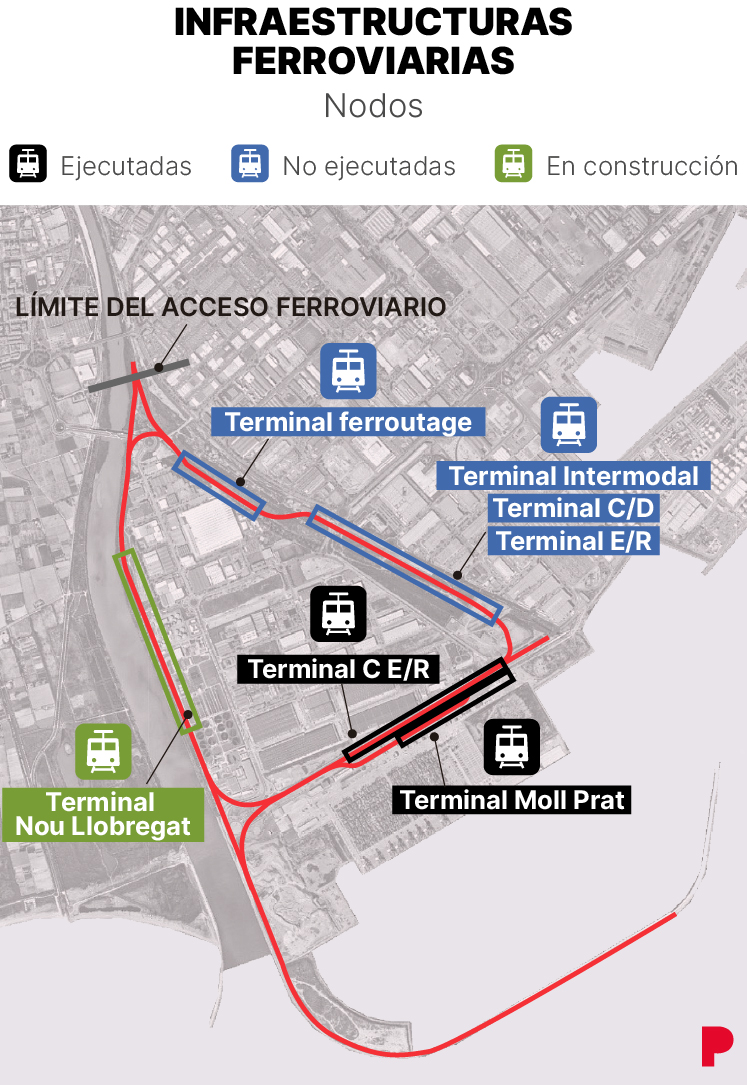 INFRAESTRUCTURAS FERROVIARIAS
Nodos

Ejecutadas
No ejecutadas
En construcción

LÍMITE DEL ACCESO FERROVIARIO

Terminal ferroutage

Terminal Intermodal
Terminal C/D
Terminal E/R

Terminal C E/R

Terminal Moll Prat

Terminal
Nou Llobregat

P