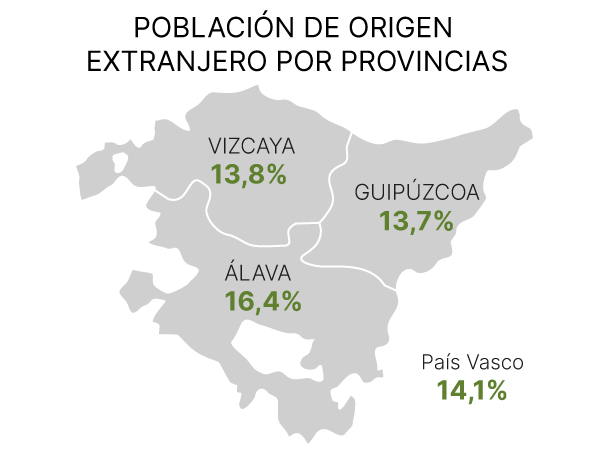 POBLACIÓN DE ORIGEN EXTRANJERO POR PROVINCIAS

VIZCAYA
13,8%

GUIPÚZCOA
13,7%

ÁLAVA
16,4%

País Vasco
14,1%