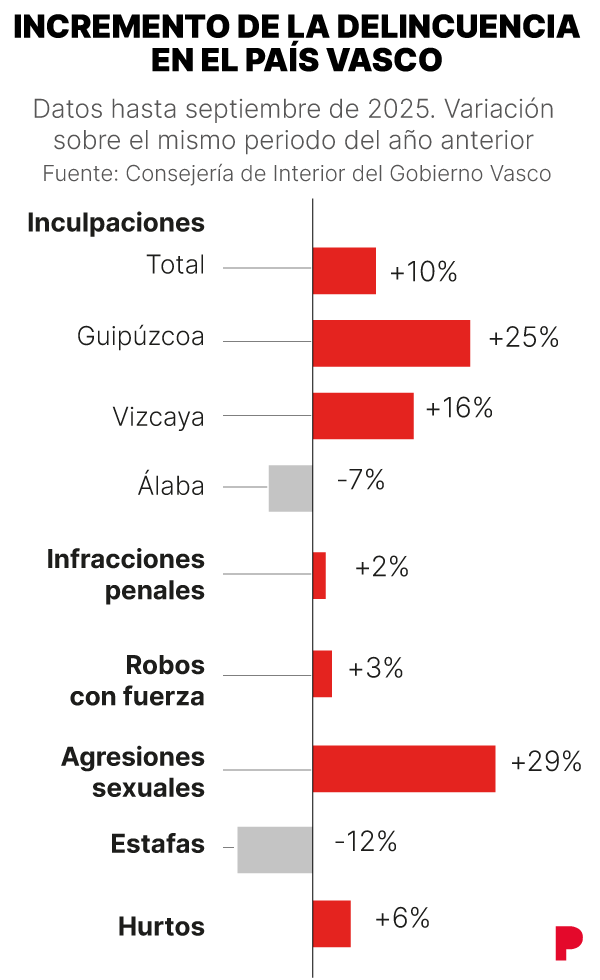 INCREMENTO DE LA DELINCUENCIA EN EL PAÍS VASCO

Datos hasta septiembre de 2025. Variación sobre el mismo periodo del año anterior

Fuente: Consejería de Interior del Gobierno Vasco

Inculpaciones

Total +10%

Guipúzcoa +25%

Vizcaya +16%

Álaba -7%

Infracciones penales +2%

Robos con fuerza +3%

Agresiones sexuales +29%

Estafas -12%

Hurtos +6%

P