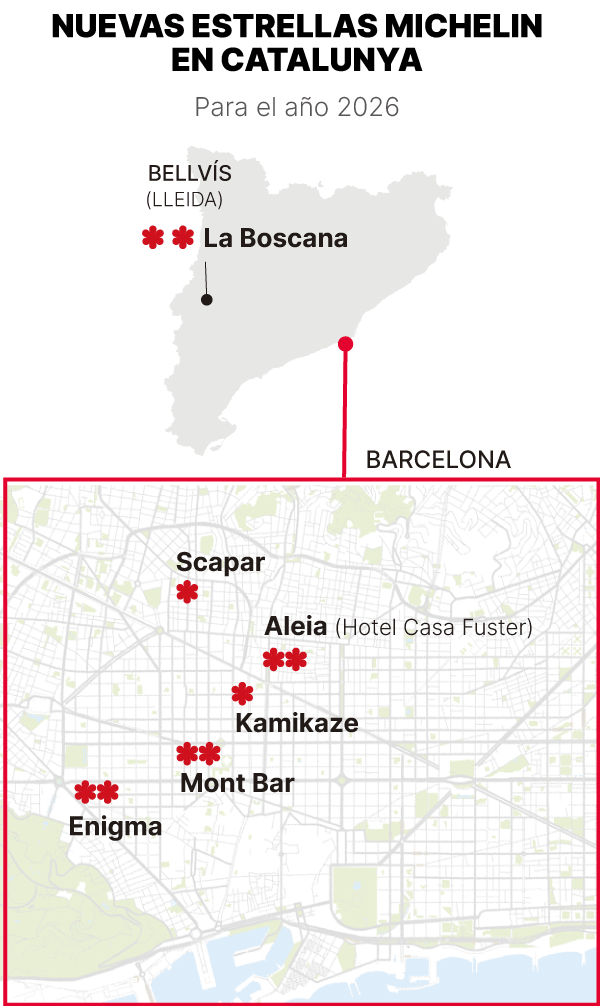 NUEVAS ESTRELLAS MICHELIN EN CATALUNYA

Para el año 2026

BELLVÍS
(LLEIDA)

La Boscana

BARCELONA

Scapar

Aleia (Hotel Casa Fuster)

Kamikaze

Mont Bar

Enigma