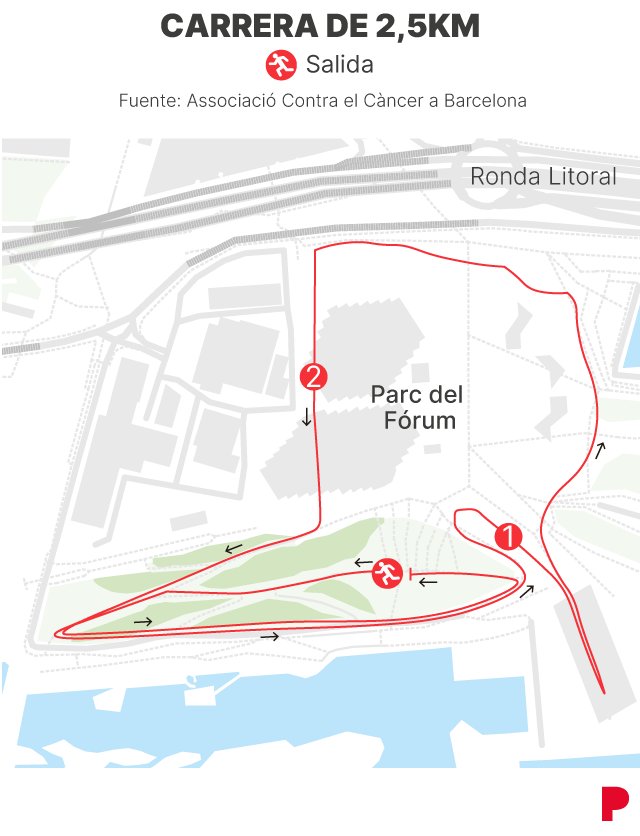 CARRERA DE 2,5KM

Salida

Fuente: Associació Contra el Càncer a Barcelona

Ronda Litoral

2

Parc del Fórum

1

P