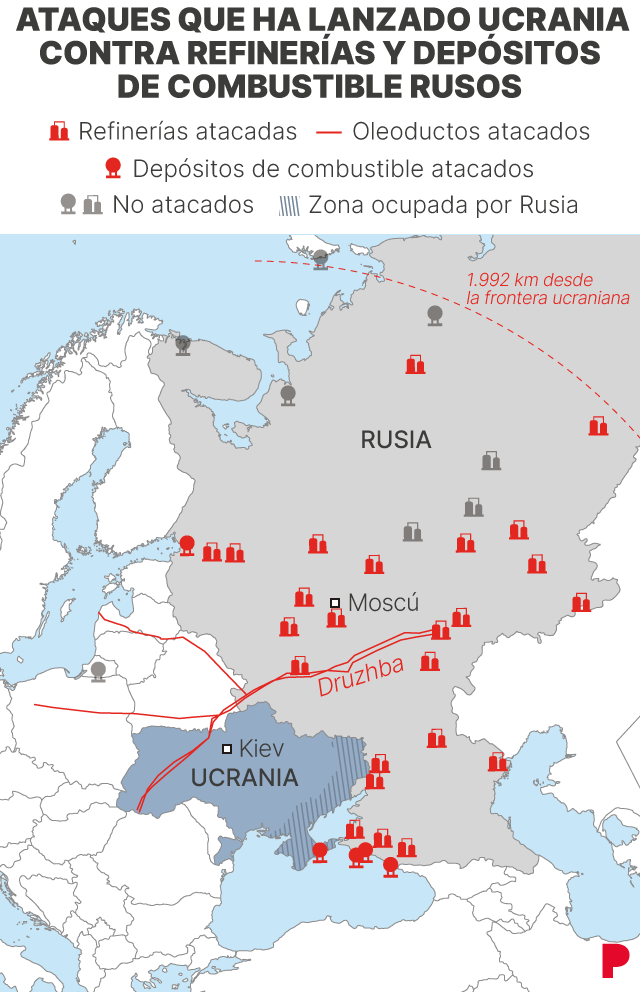 ATAQUES QUE HA LANZADO UCRANIA CONTRA REFINERÍAS Y DEPÓSITOS DE COMBUSTIBLE RUSOS

Refinerías atacadas
Oleoductos atacados
Depósitos de combustible atacados
No atacados
Zona ocupada por Rusia

1.992 km desde la frontera ucraniana

RUSIA

Moscú

Druzhba

Kiev

UCRANIA

P