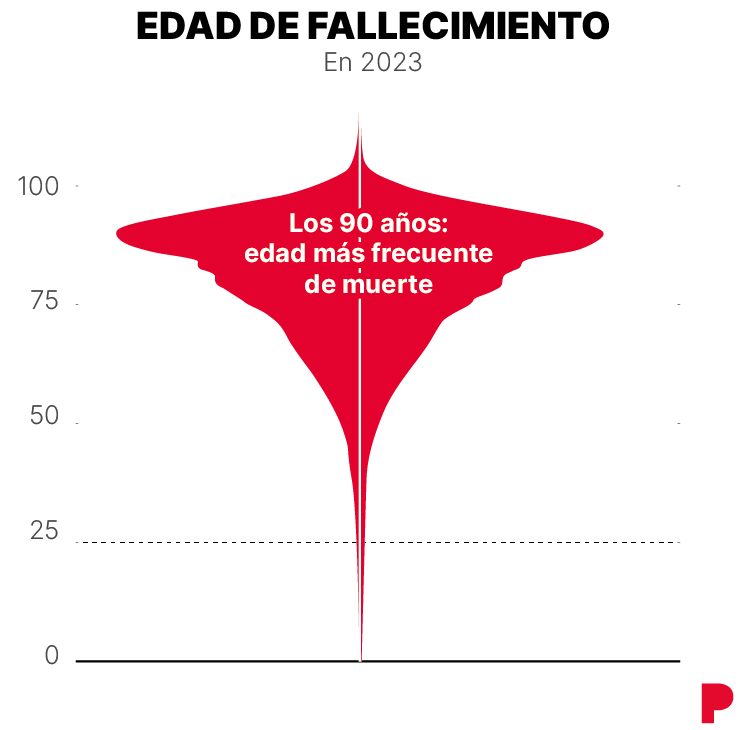 EDAD DE FALLECIMIENTO
En 2023

100
75
50
25
0

Los 90 años: edad más frecuente de muerte

P