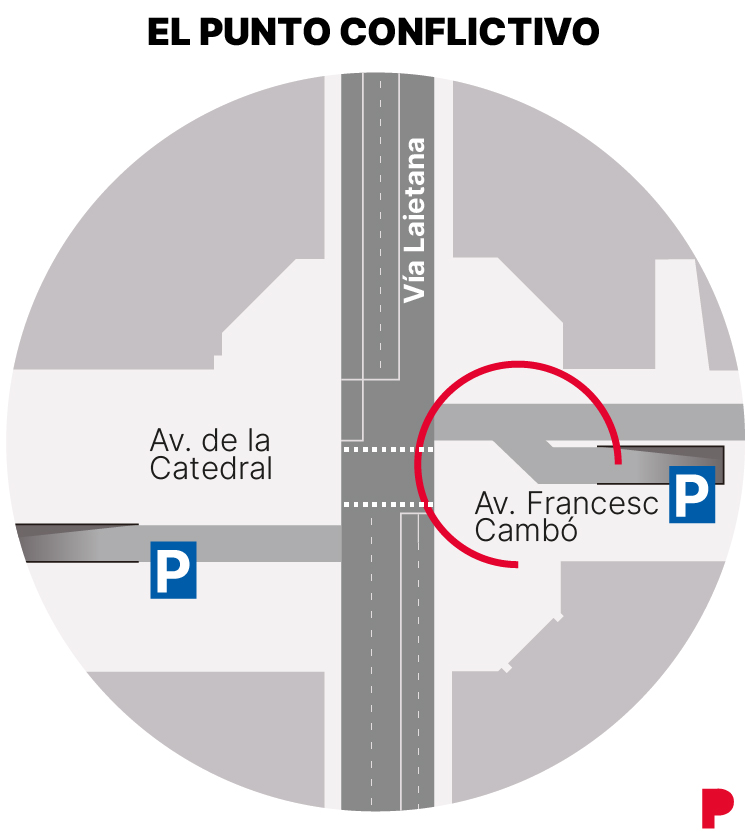 EL PUNTO CONFLICTIVO

Vía Laietana

Av. de la Catedral

Av. Francesc Cambó

P

P

P