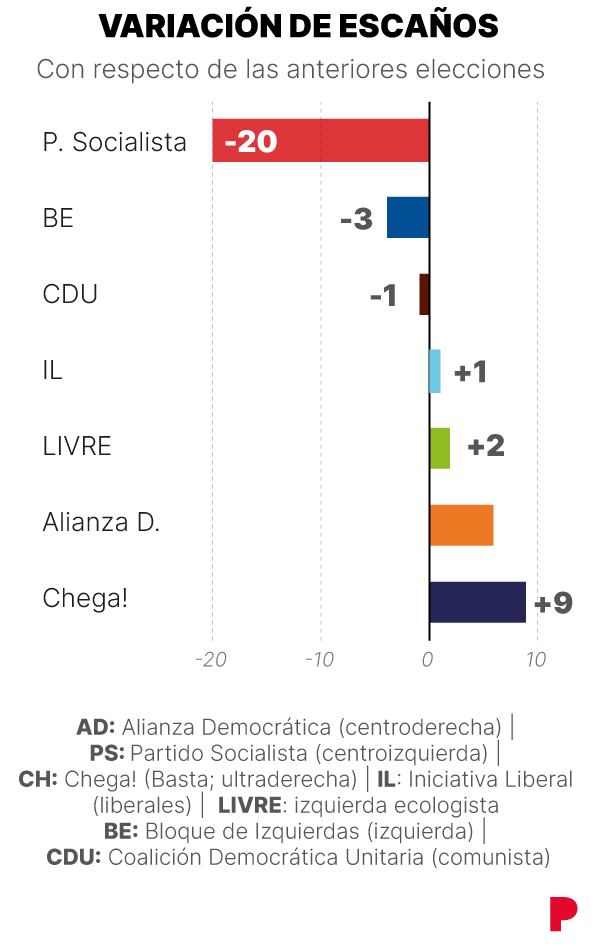 VARIACIÓN DE ESCAÑOS

Con respecto de las anteriores elecciones

P. Socialista -20
BE -3
CDU -1
IL +1
LIVRE +2
Alianza D.
Chega! +9

-20 -10 0 10

AD: Alianza Democrática (centroderecha) | PS: Partido Socialista (centroizquierda) | CH: Chega! (Basta; ultraderecha) | IL: Iniciativa Liberal (liberales) | LIVRE: izquierda ecologista BE: Bloque de Izquierdas (izquierda) | CDU: Coalición Democrática Unitaria (comunista)

P