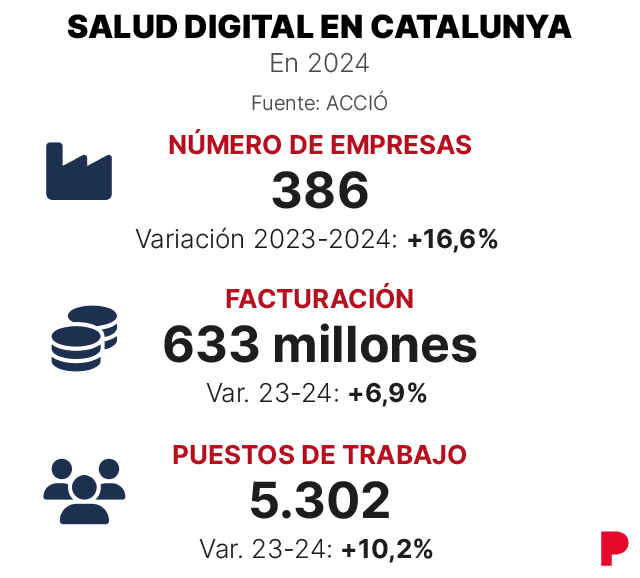 SALUD DIGITAL EN CATALUNYA
En 2024
Fuente: ACCIÓ

NÚMERO DE EMPRESAS
386
Variación 2023-2024: +16,6%

FACTURACIÓN
633 millones
Var. 23-24: +6,9%

PUESTOS DE TRABAJO
5.302
Var. 23-24: +10,2%

P