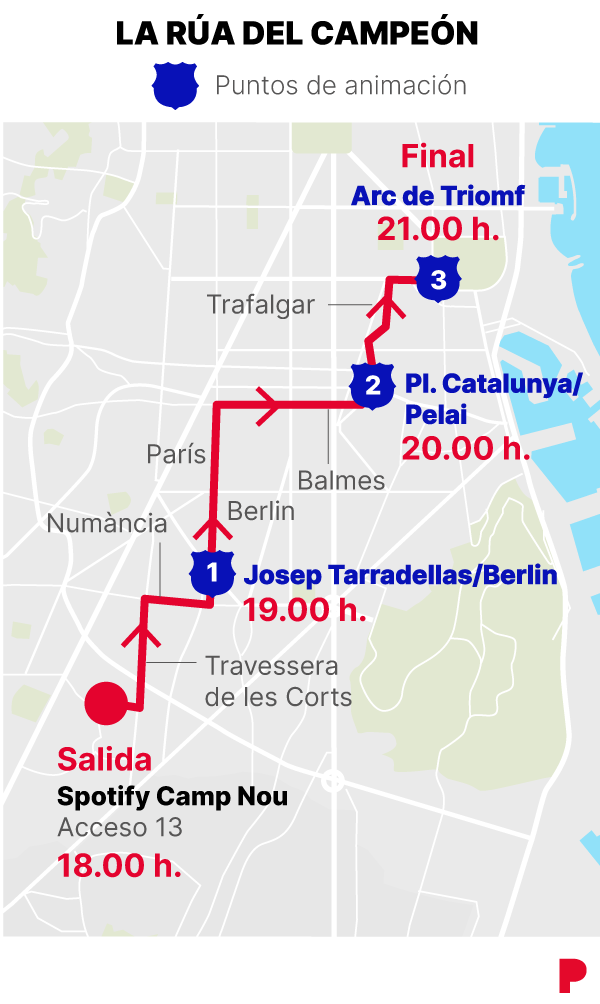 LA RÚA DEL CAMPEÓN

Puntos de animación

Final
Arc de Triomf
21.00 h.

3

Trafalgar

2
Pl. Catalunya/
Pelai
20.00 h.

París

Balmes

Berlin

Numància

1
Josep Tarradellas/Berlin
19.00 h.

Travessera
de les Corts

Salida
Spotify Camp Nou
Acceso 13
18.00 h.

P