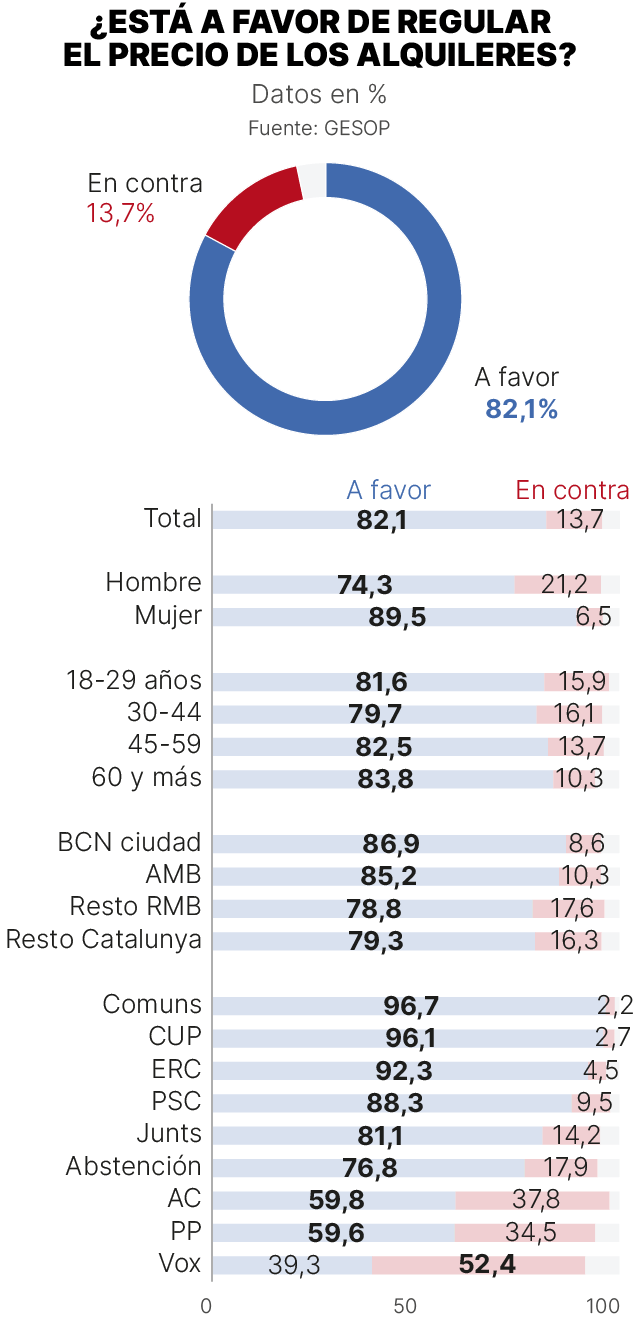 ¿ESTÁ A FAVOR DE REGULAR EL PRECIO DE LOS ALQUILERES?

Datos en %

Fuente: GESOP

En contra
13,7%

A favor
82,1%

| | A favor | En contra |
|---|---|---|
| Total | 82,1 | 13,7 |
| Hombre | 74,3 | 21,2 |
| Mujer | 89,5 | 6,5 |
| 18-29 años | 81,6 | 15,9 |
| 30-44 | 79,7 | 16,1 |
| 45-59 | 82,5 | 13,7 |
| 60 y más | 83,8 | 10,3 |
| BCN ciudad | 86,9 | 8,6 |
| AMB | 85,2 | 10,3 |
| Resto RMB | 78,8 | 17,6 |
| Resto Catalunya | 79,3 | 16,3 |
| Comuns | 96,7 | 2,2 |
| CUP | 96,1 | 2,7 |
| ERC | 92,3 | 4,5 |
| PSC | 88,3 | 9,5 |
| Junts | 81,1 | 14,2 |
| Abstención | 76,8 | 17,9 |
| AC | 59,8 | 37,8 |
| PP | 59,6 | 34,5 |
| Vox | 39,3 | 52,4 |

0 50 100