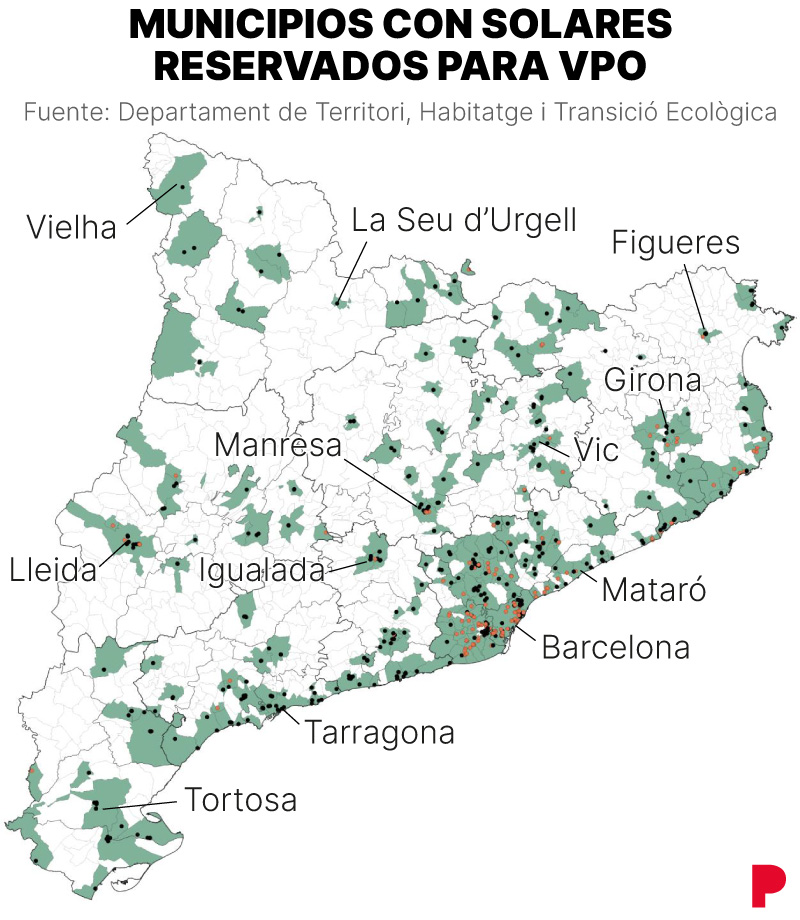 MUNICIPIOS CON SOLARES RESERVADOS PARA VPO

Fuente: Departament de Territori, Habitatge i Transició Ecològica

Vielha

La Seu d'Urgell

Figueres

Girona

Manresa

Vic

Lleida

Igualada

Mataró

Barcelona

Tarragona

Tortosa

P