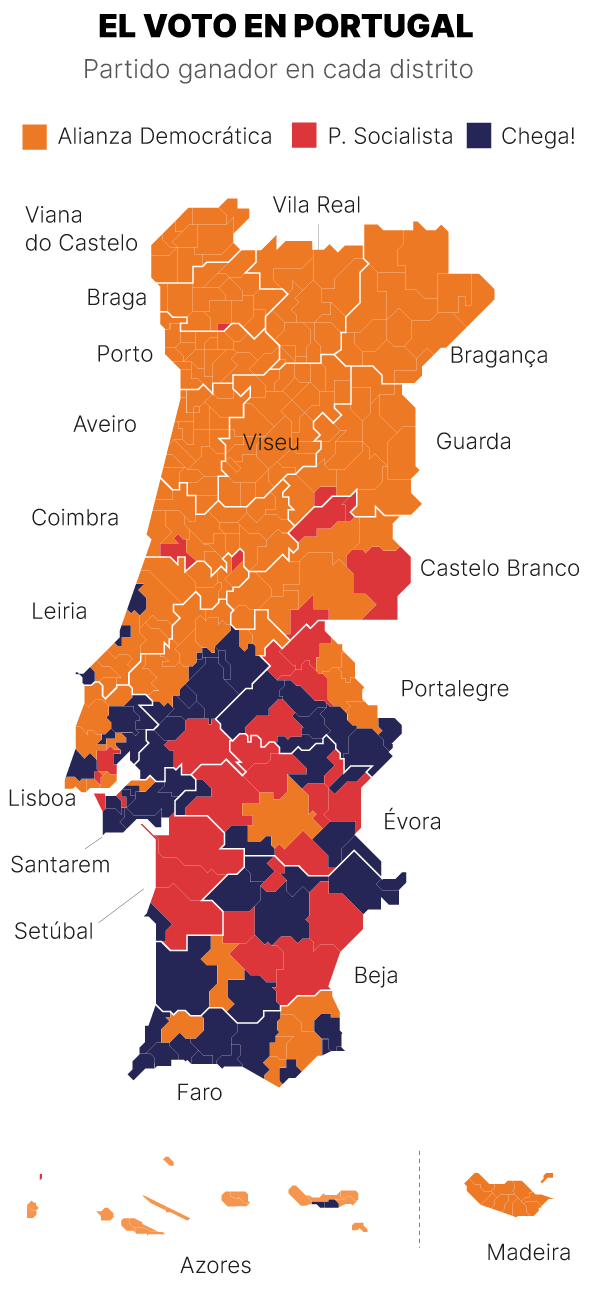 EL VOTO EN PORTUGAL

Partido ganador en cada distrito

Alianza Democrática
P. Socialista
Chega!

Viana do Castelo
Vila Real
Braga
Porto
Bragança
Aveiro
Viseu
Guarda
Coimbra
Castelo Branco
Leiria
Portalegre
Lisboa
Évora
Santarem
Setúbal
Beja
Faro

Azores
Madeira