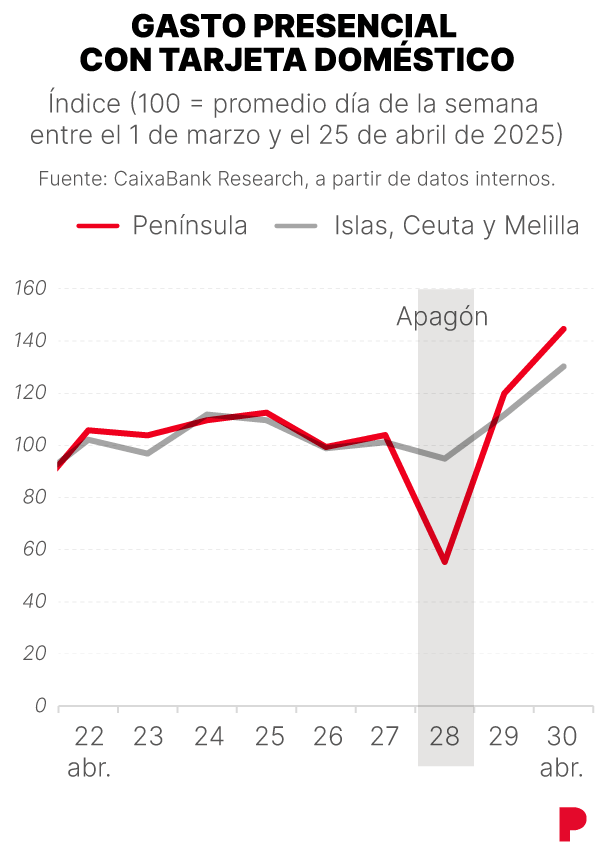 GASTO PRESENCIAL CON TARJETA DOMÉSTICO

Índice (100 = promedio día de la semana entre el 1 de marzo y el 25 de abril de 2025)

Fuente: CaixaBank Research, a partir de datos internos.

Península Islas, Ceuta y Melilla

160
140
120
100
80
60
40
20
0

Apagón

22 abr.
23
24
25
26
27
28
29
30 abr.

P