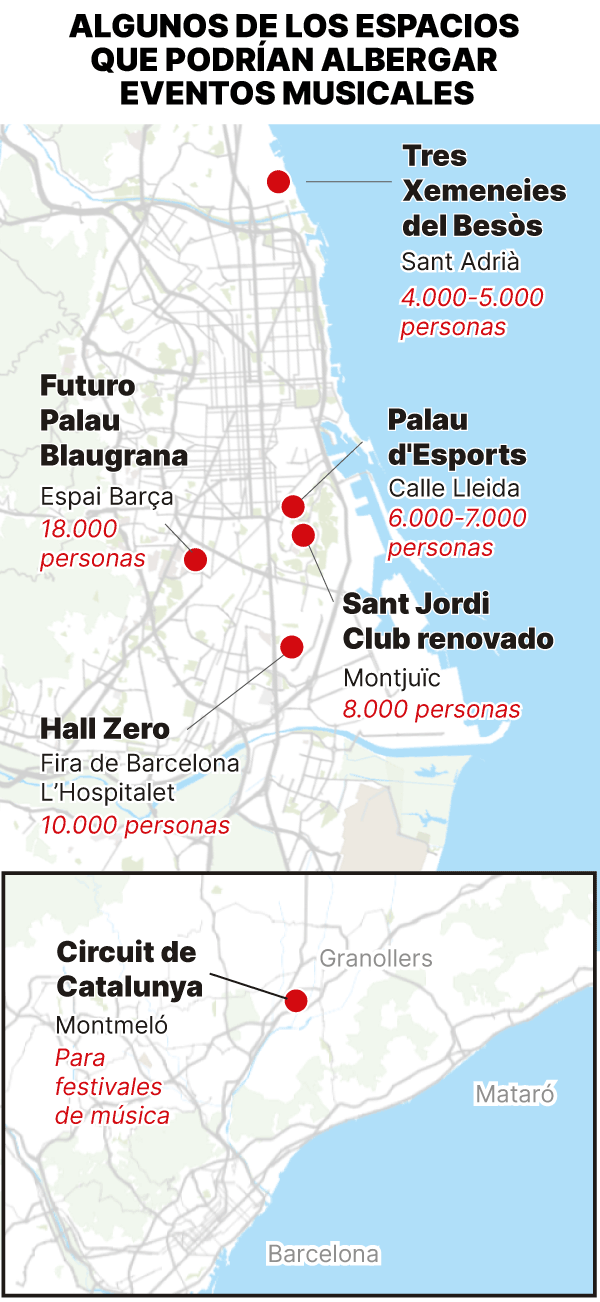 ALGUNOS DE LOS ESPACIOS QUE PODRÍAN ALBERGAR EVENTOS MUSICALES

Tres Xemeneies del Besòs
Sant Adrià
4.000-5.000 personas

Futuro Palau Blaugrana
Espai Barça
18.000 personas

Palau d'Esports
Calle Lleida
6.000-7.000 personas

Sant Jordi Club renovado
Montjuïc
8.000 personas

Hall Zero
Fira de Barcelona
L'Hospitalet
10.000 personas

Circuit de Catalunya
Montmeló
Para festivales de música

Granollers

Mataró

Barcelona