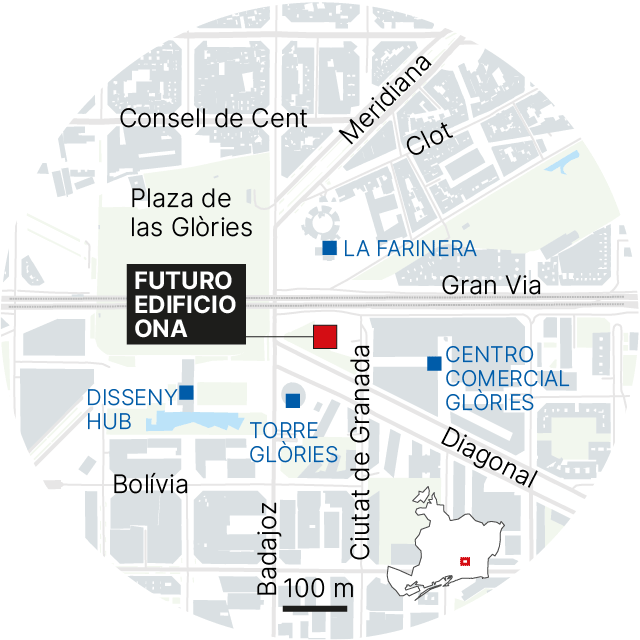 Consell de Cent

Meridiana

Clot

Plaza de las Glòries

LA FARINERA

FUTURO EDIFICIO ONA

Gran Via

CENTRO COMERCIAL GLÒRIES

DISSENY HUB

TORRE GLÒRIES

Ciutat de Granada

Diagonal

Bolívia

Badajoz

100 m