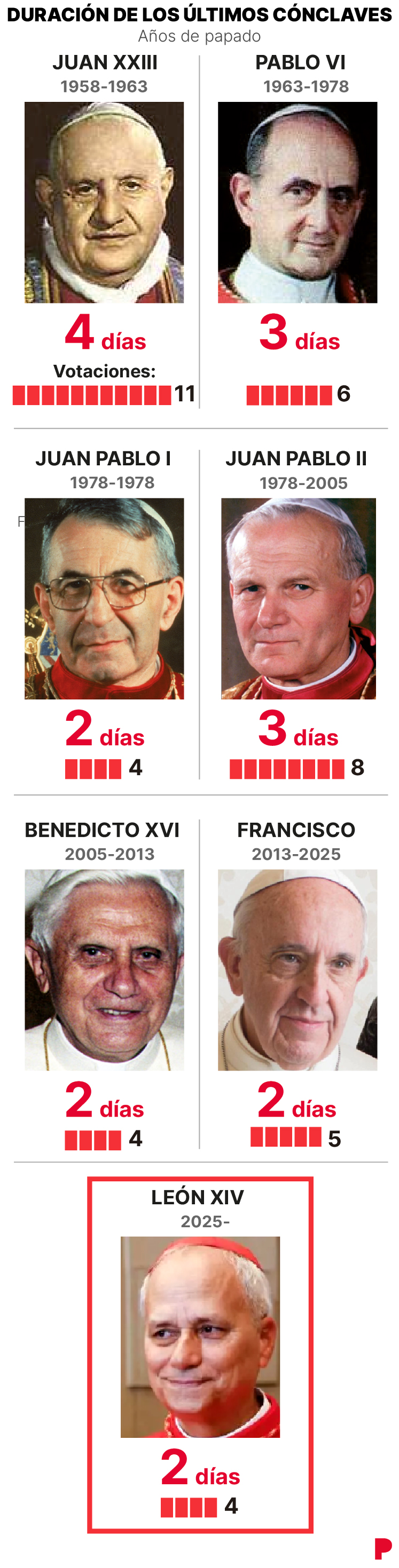 DURACIÓN DE LOS ÚLTIMOS CÓNCLAVES
Años de papado

JUAN XXIII
1958-1963
4 días
Votaciones:
11

PABLO VI
1963-1978
3 días
6

JUAN PABLO I
1978-1978
2 días
4

JUAN PABLO II
1978-2005
3 días
8

BENEDICTO XVI
2005-2013
2 días
4

FRANCISCO
2013-2025
2 días
5

LEÓN XIV
2025-
2 días
4

P