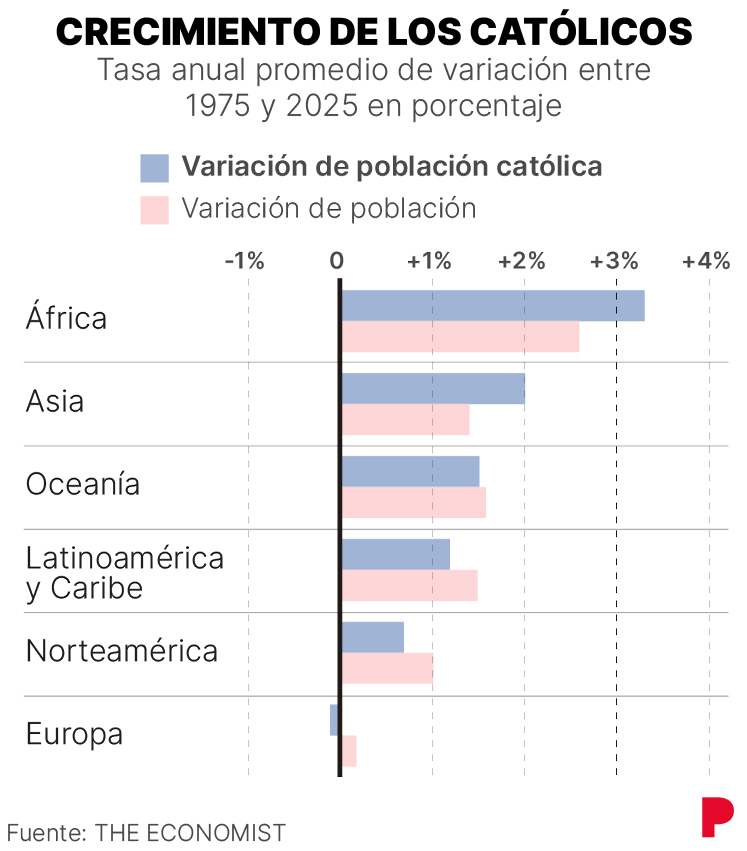 CRECIMIENTO DE LOS CATÓLICOS
Tasa anual promedio de variación entre 1975 y 2025 en porcentaje

Variación de población católica
Variación de población

-1% 0 +1% +2% +3% +4%

África
Asia
Oceanía
Latinoamérica y Caribe
Norteamérica
Europa

Fuente: THE ECONOMIST
P