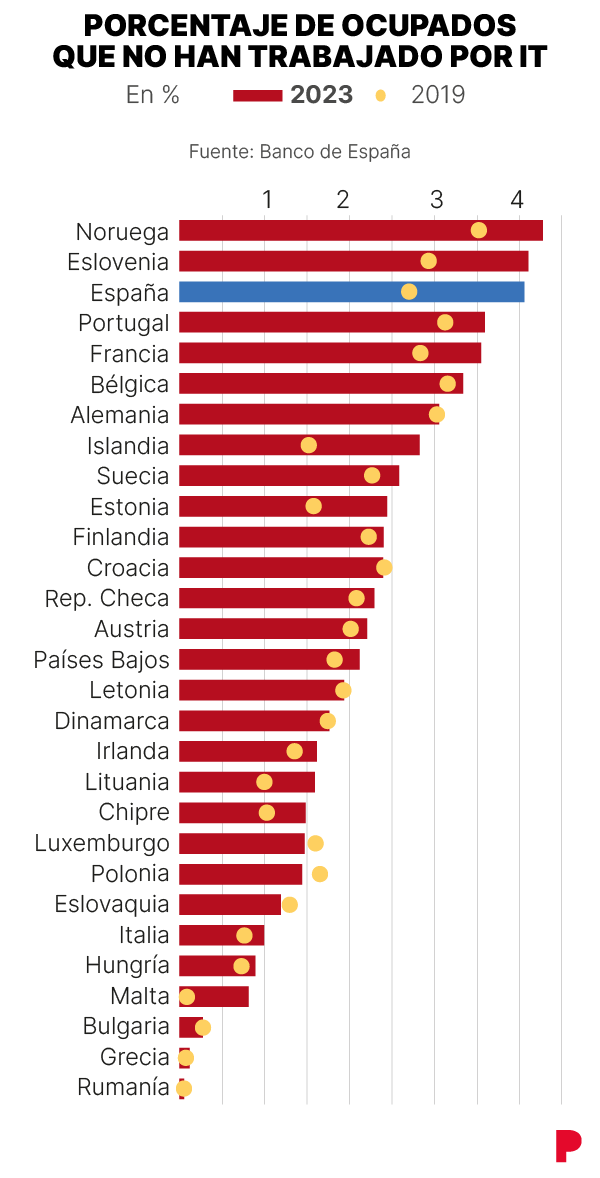 PORCENTAJE DE OCUPADOS QUE NO HAN TRABAJADO POR IT

En % 2023 2019

Fuente: Banco de España

1 2 3 4

Noruega
Eslovenia
España
Portugal
Francia
Bélgica
Alemania
Islandia
Suecia
Estonia
Finlandia
Croacia
Rep. Checa
Austria
Países Bajos
Letonia
Dinamarca
Irlanda
Lituania
Chipre
Luxemburgo
Polonia
Eslovaquia
Italia
Hungría
Malta
Bulgaria
Grecia
Rumanía

P