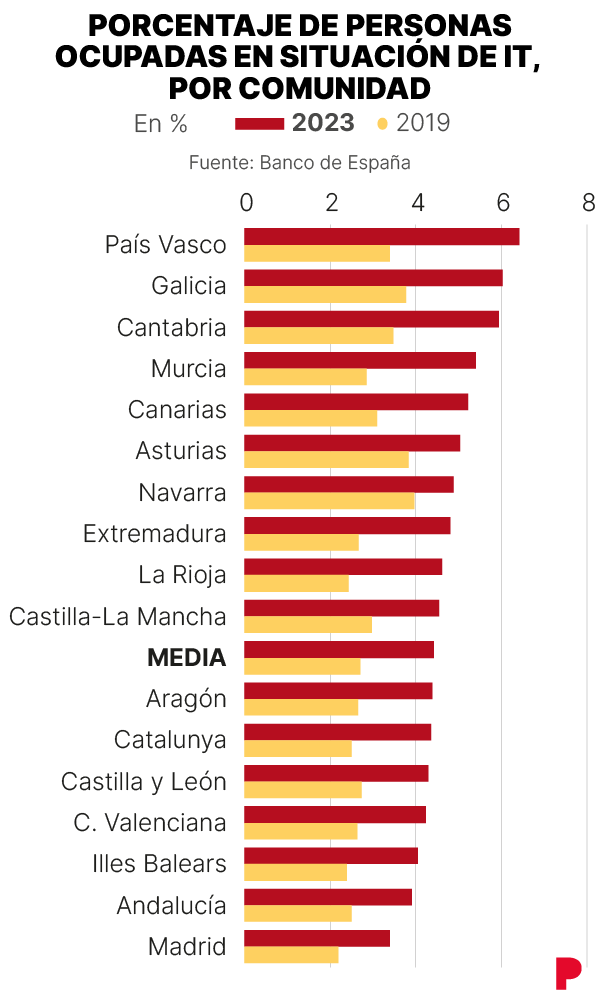 PORCENTAJE DE PERSONAS OCUPADAS EN SITUACIÓN DE IT, POR COMUNIDAD

En % 2023 2019

Fuente: Banco de España

0 2 4 6 8

País Vasco
Galicia
Cantabria
Murcia
Canarias
Asturias
Navarra
Extremadura
La Rioja
Castilla-La Mancha
MEDIA
Aragón
Catalunya
Castilla y León
C. Valenciana
Illes Balears
Andalucía
Madrid

P