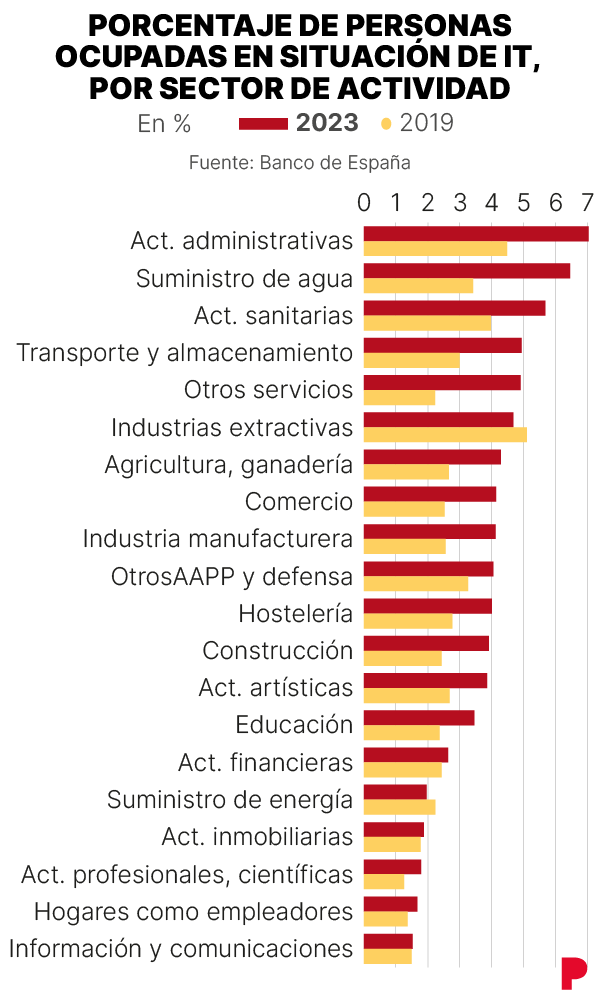 PORCENTAJE DE PERSONAS OCUPADAS EN SITUACIÓN DE IT, POR SECTOR DE ACTIVIDAD

En % 2023 2019

Fuente: Banco de España

0 1 2 3 4 5 6 7

Act. administrativas
Suministro de agua
Act. sanitarias
Transporte y almacenamiento
Otros servicios
Industrias extractivas
Agricultura, ganadería
Comercio
Industria manufacturera
OtrosAAPP y defensa
Hostelería
Construcción
Act. artísticas
Educación
Act. financieras
Suministro de energía
Act. inmobiliarias
Act. profesionales, científicas
Hogares como empleadores
Información y comunicaciones

P