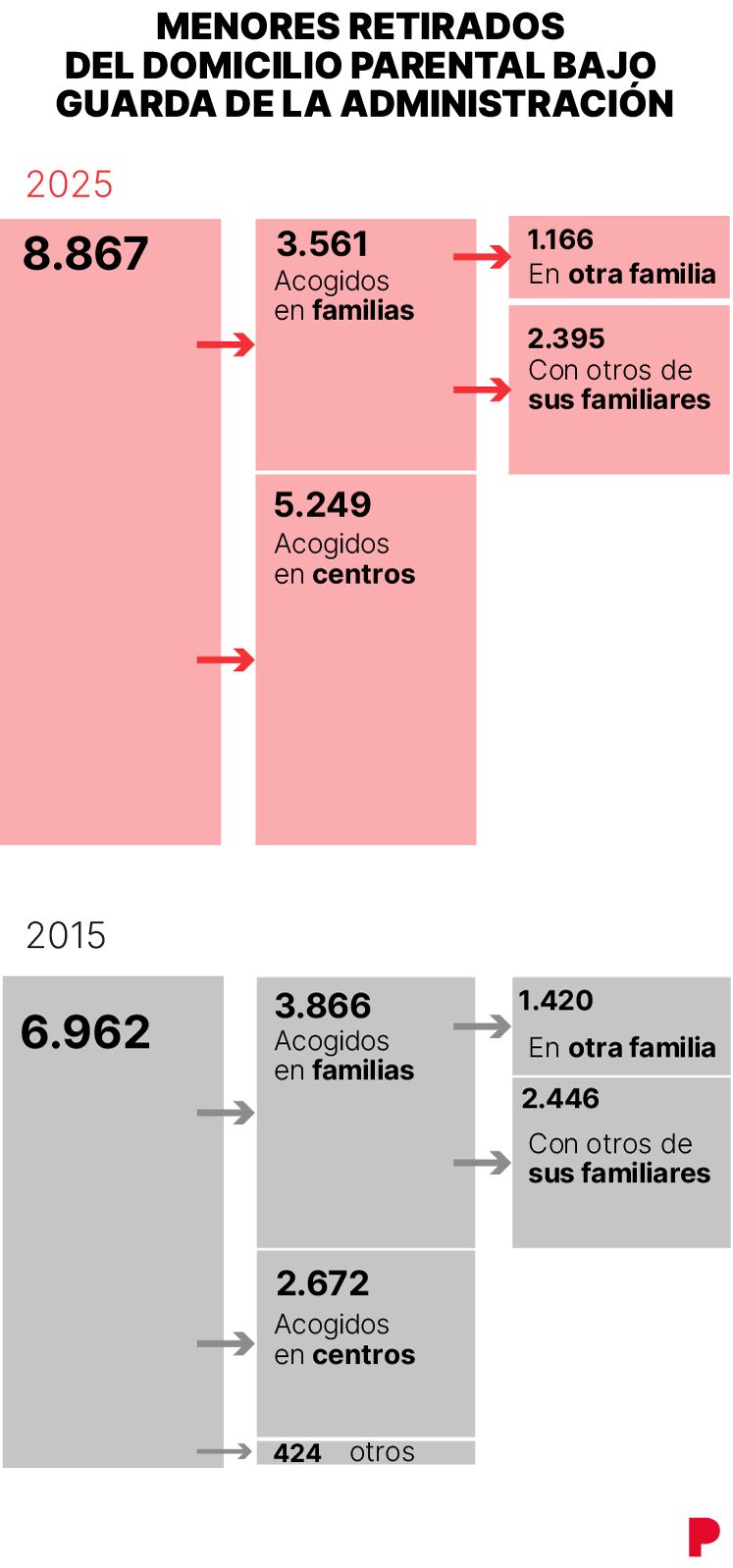 MENORES RETIRADOS DEL DOMICILIO PARENTAL BAJO GUARDA DE LA ADMINISTRACIÓN

2025

8.867

3.561
Acogidos en familias

1.166
En otra familia

2.395
Con otros de sus familiares

5.249
Acogidos en centros

2015

6.962

3.866
Acogidos en familias

1.420
En otra familia

2.446
Con otros de sus familiares

2.672
Acogidos en centros

424 otros

P