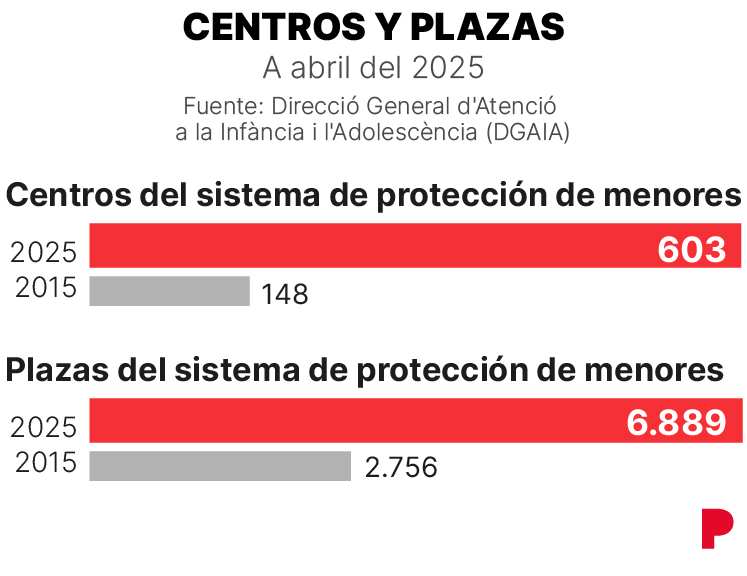 CENTROS Y PLAZAS
A abril del 2025
Fuente: Direcció General d'Atenció a la Infància i l'Adolescència (DGAIA)

Centros del sistema de protección de menores
2025 603
2015 148

Plazas del sistema de protección de menores
2025 6.889
2015 2.756

P