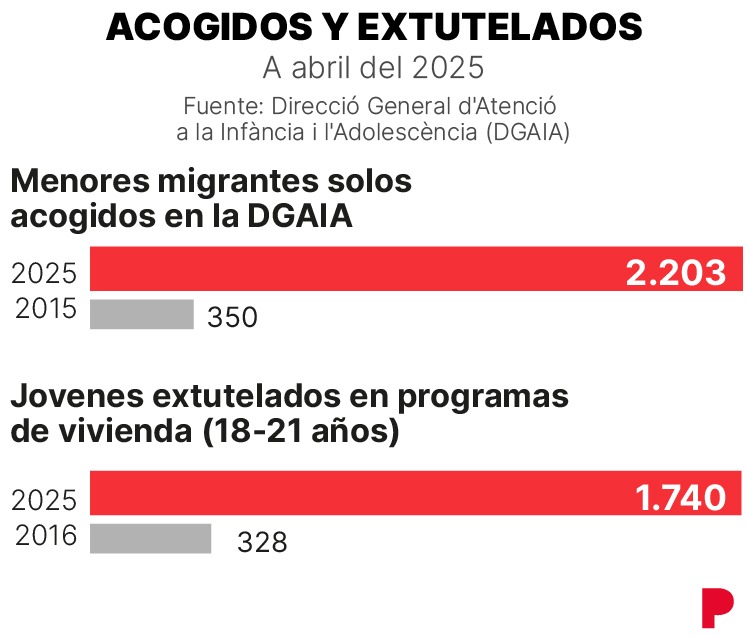 ACOGIDOS Y EXTUTELADOS

A abril del 2025

Fuente: Direcció General d'Atenció a la Infància i l'Adolescència (DGAIA)

Menores migrantes solos acogidos en la DGAIA

2025 2.203
2015 350

Jovenes extutelados en programas de vivienda (18-21 años)

2025 1.740
2016 328

P