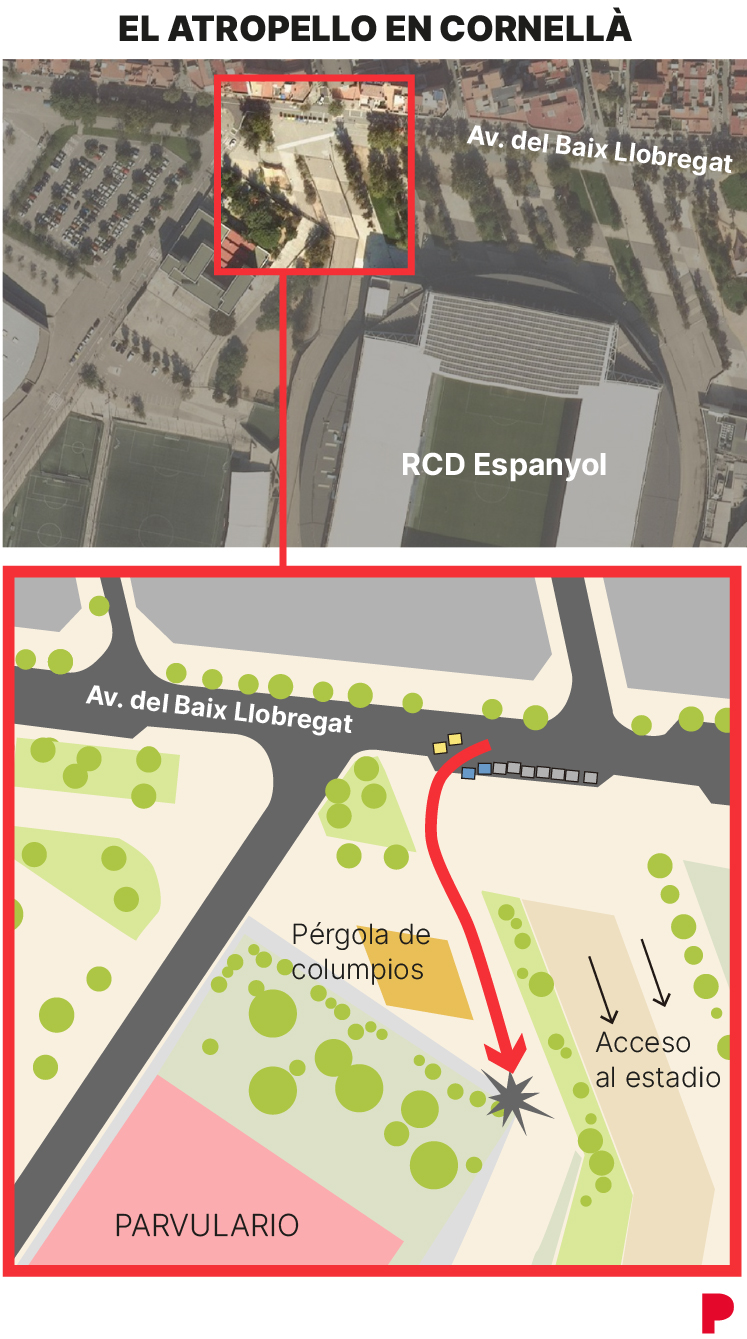 EL ATROPELLO EN CORNELLÀ

Av. del Baix Llobregat

RCD Espanyol

Av. del Baix Llobregat

Pérgola de columpios

Acceso al estadio

PARVULARIO

P