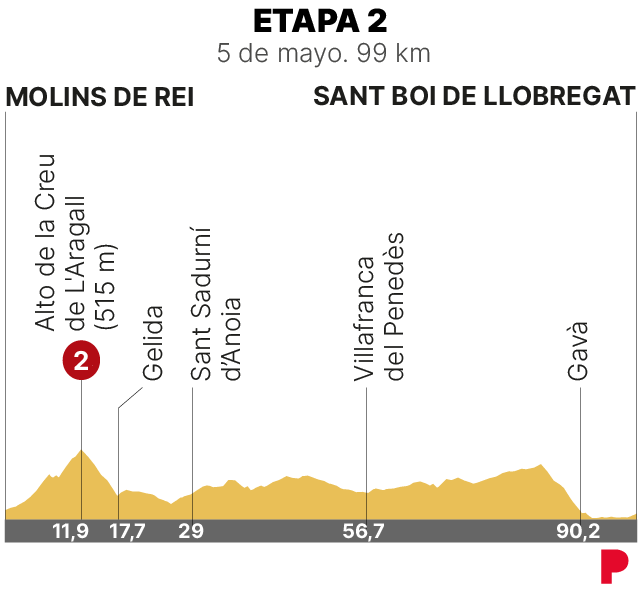 ETAPA 2
5 de mayo. 99 km

MOLINS DE REI

SANT BOI DE LLOBREGAT

Alto de la Creu de L'Aragall (515 m)

2

Gelida

Sant Sadurní d'Anoia

Villafranca del Penedès

Gavà

11,9

17,7

29

56,7

90,2

P