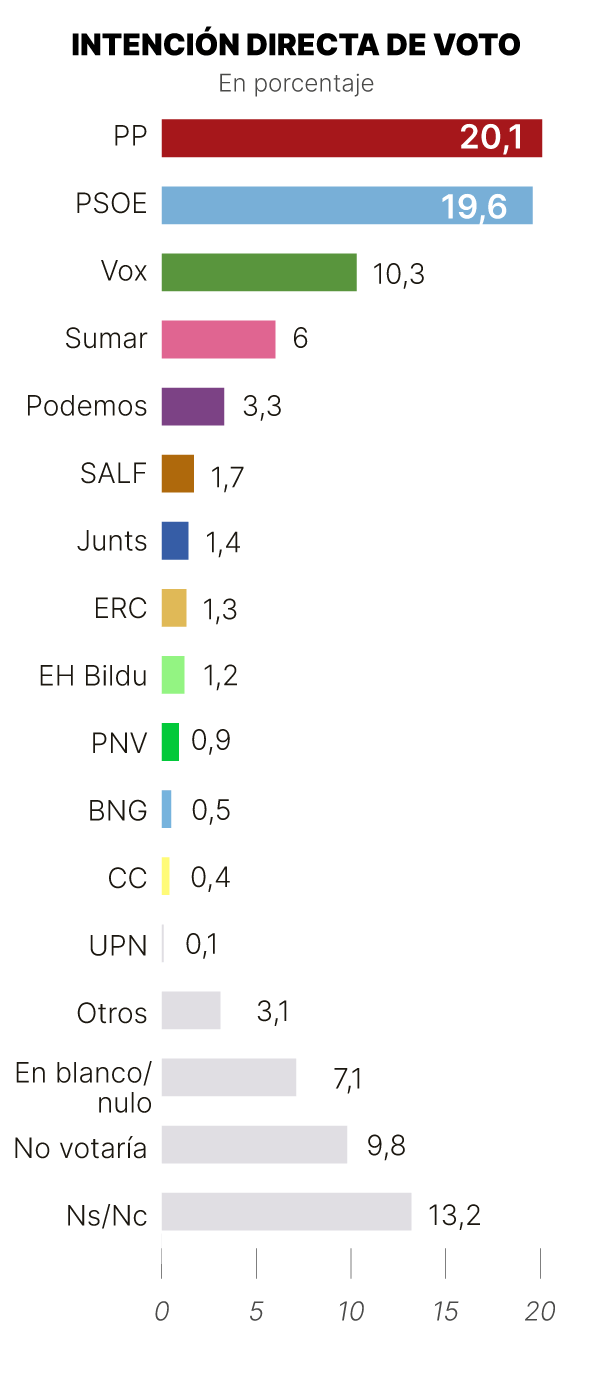 INTENCIÓN DIRECTA DE VOTO
En porcentaje

PP 20,1
PSOE 19,6
Vox 10,3
Sumar 6
Podemos 3,3
SALF 1,7
Junts 1,4
ERC 1,3
EH Bildu 1,2
PNV 0,9
BNG 0,5
CC 0,4
UPN 0,1
Otros 3,1
En blanco/ nulo 7,1
No votaría 9,8
Ns/Nc 13,2

0 5 10 15 20