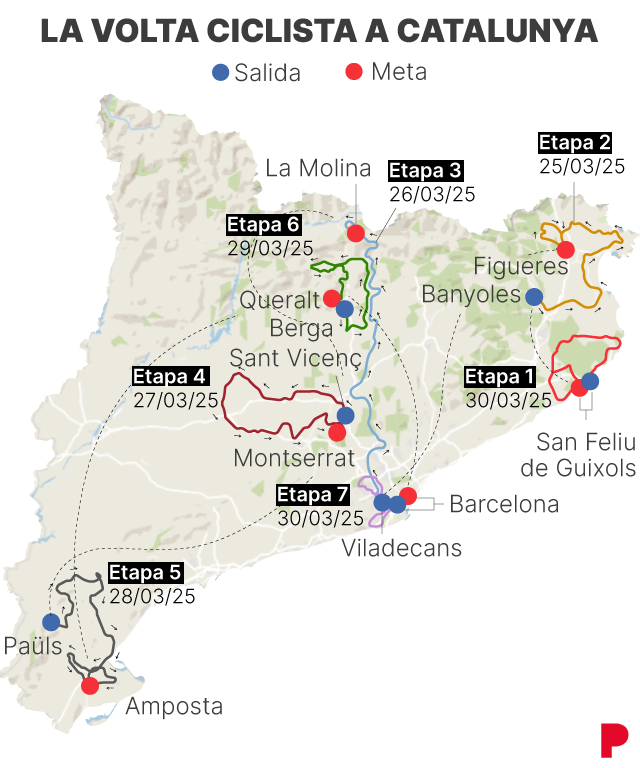 LA VOLTA CICLISTA A CATALUNYA

Salida Meta

Etapa 2
25/03/25

La Molina

Etapa 3
26/03/25

Etapa 6
29/03/25

Figueres

Banyoles

Queralt

Berga

Sant Vicenç

Etapa 4
27/03/25

Etapa 1
30/03/25

San Feliu de Guixols

Montserrat

Etapa 7
30/03/25

Barcelona

Viladecans

Etapa 5
28/03/25

Paüls

Amposta

P