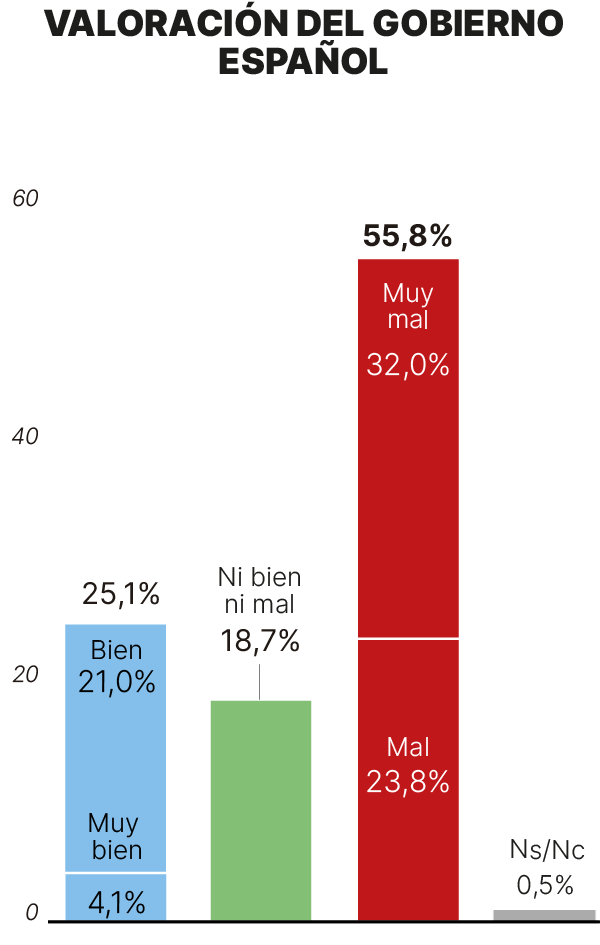 VALORACIÓN DEL GOBIERNO ESPAÑOL

60

40

20

0

25,1%

Bien
21,0%

Muy
bien

4,1%

Ni bien
ni mal
18,7%

55,8%

Muy
mal
32,0%

Mal
23,8%

Ns/Nc
0,5%