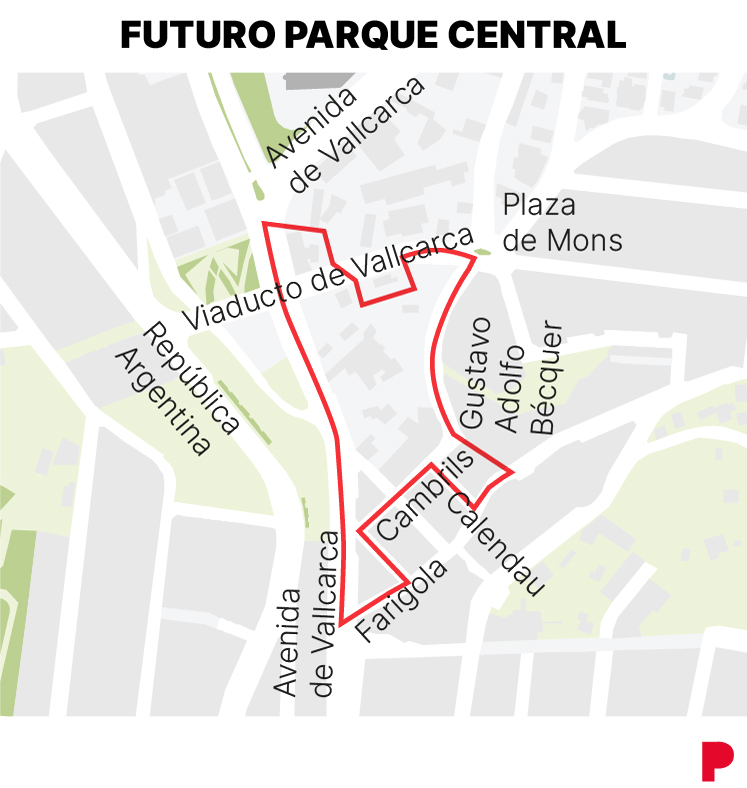 FUTURO PARQUE CENTRAL

Avenida de Vallcarca

Plaza de Mons

Viaducto de Vallcarca

República Argentina

Gustavo Adolfo Bécquer

Cambrils

Calendau

Farigola

Avenida de Vallcarca

P