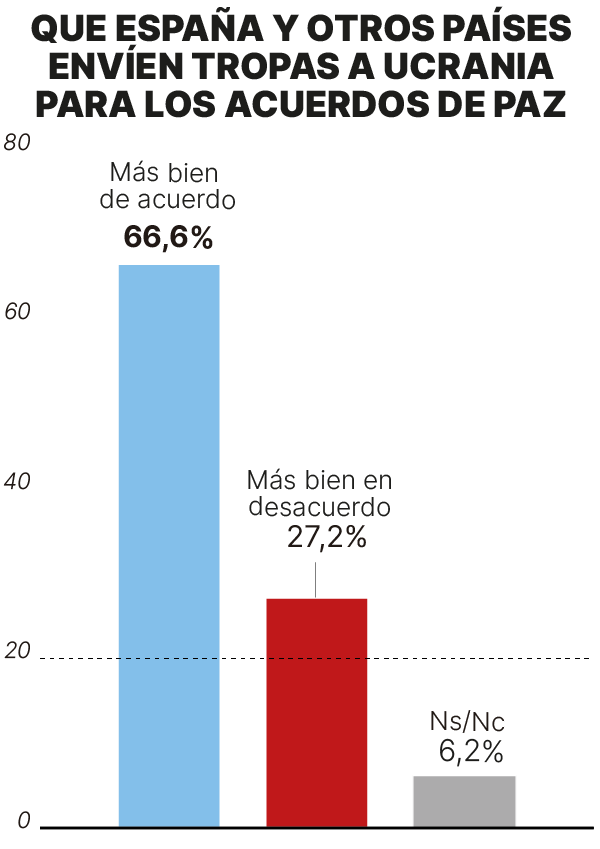 QUE ESPAÑA Y OTROS PAÍSES ENVÍEN TROPAS A UCRANIA PARA LOS ACUERDOS DE PAZ

80
60
40
20
0

Más bien de acuerdo
66,6%

Más bien en desacuerdo
27,2%

Ns/Nc
6,2%