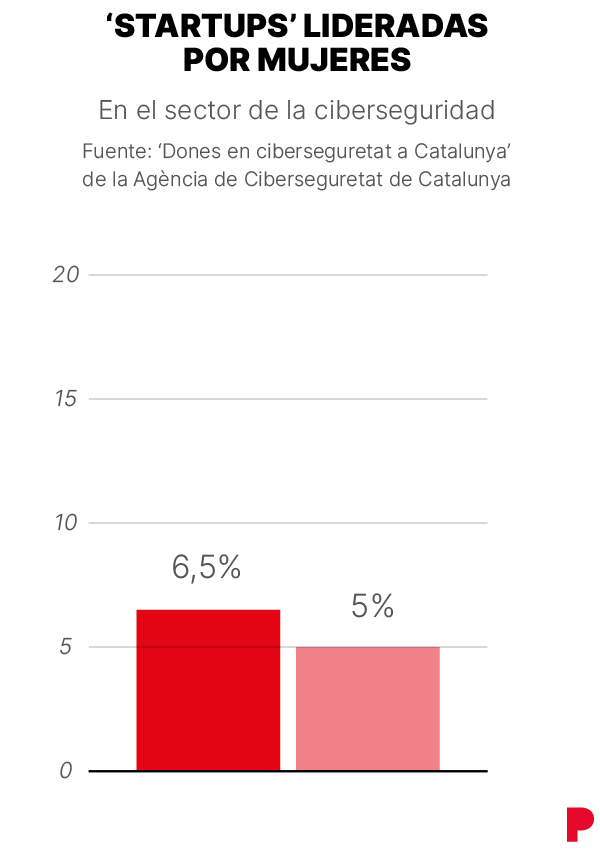 ‘STARTUPS’ LIDERADAS POR MUJERES

En el sector de la ciberseguridad

Fuente: ‘Dones en ciberseguretat a Catalunya’ de la Agència de Ciberseguretat de Catalunya

20
15
10
5
0

6,5%
5%

P