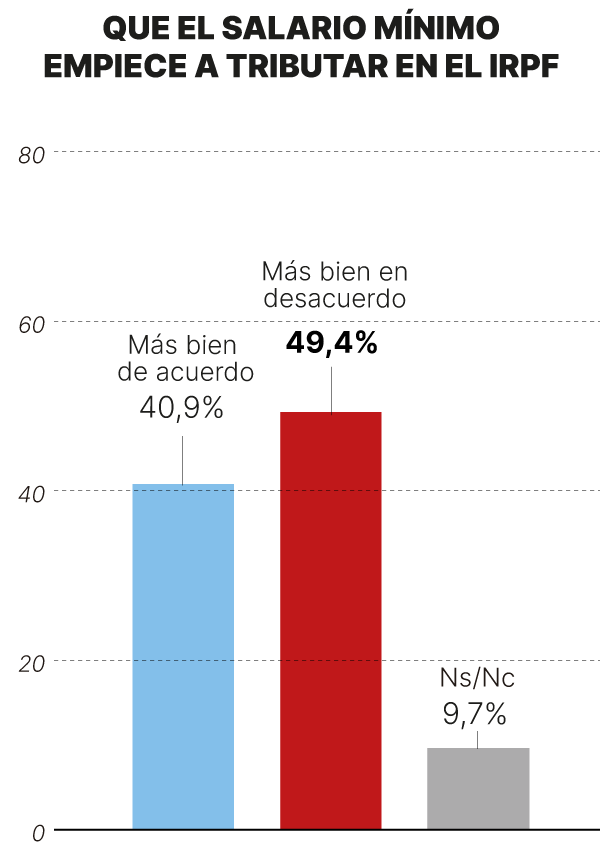 QUE EL SALARIO MÍNIMO EMPIECE A TRIBUTAR EN EL IRPF

80

60

40

20

0

Más bien de acuerdo
40,9%

Más bien en desacuerdo
49,4%

Ns/Nc
9,7%