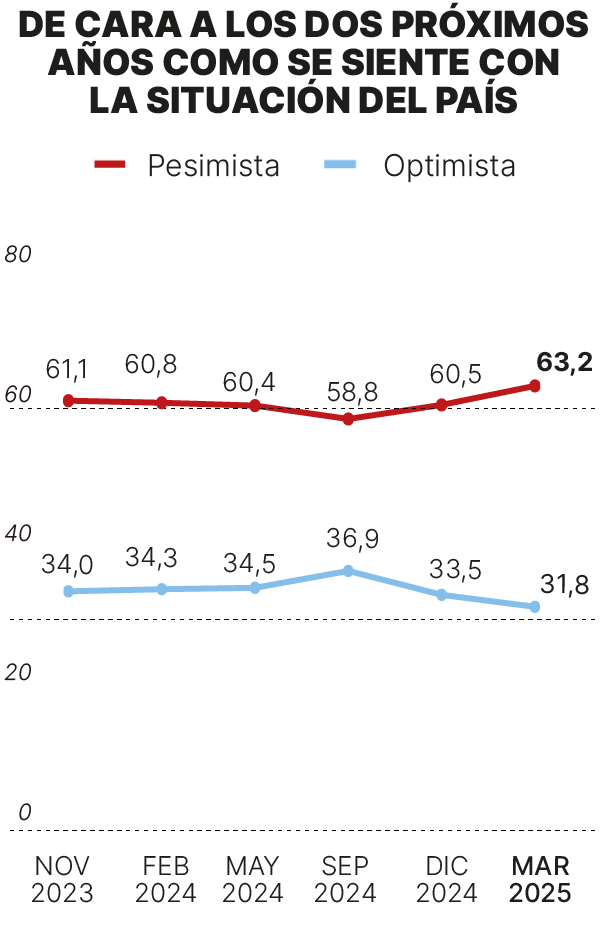 DE CARA A LOS DOS PRÓXIMOS AÑOS COMO SE SIENTE CON LA SITUACIÓN DEL PAÍS

Pesimista
Optimista

80
60
40
20
0

61,1
60,8
60,4
58,8
60,5
63,2

34,0
34,3
34,5
36,9
33,5
31,8

NOV 2023
FEB 2024
MAY 2024
SEP 2024
DIC 2024
MAR 2025