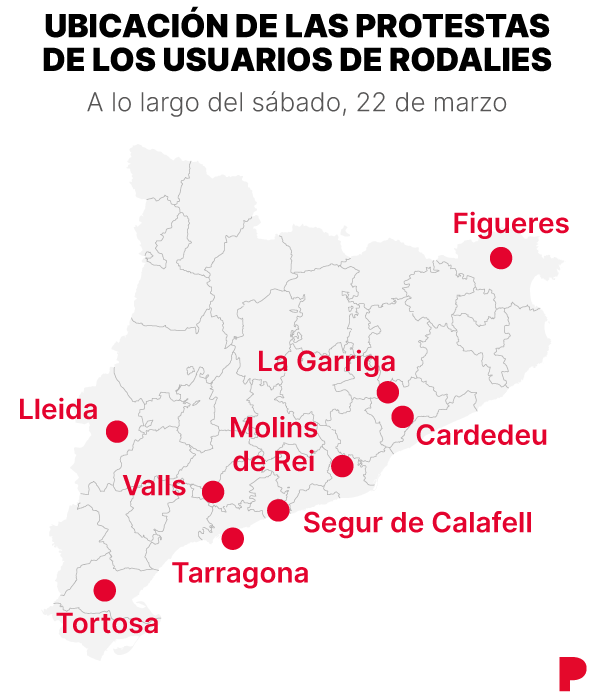 UBICACIÓN DE LAS PROTESTAS DE LOS USUARIOS DE RODALIES

A lo largo del sábado, 22 de marzo

Figueres

La Garriga

Lleida

Molins de Rei

Cardedeu

Valls

Segur de Calafell

Tarragona

Tortosa

P