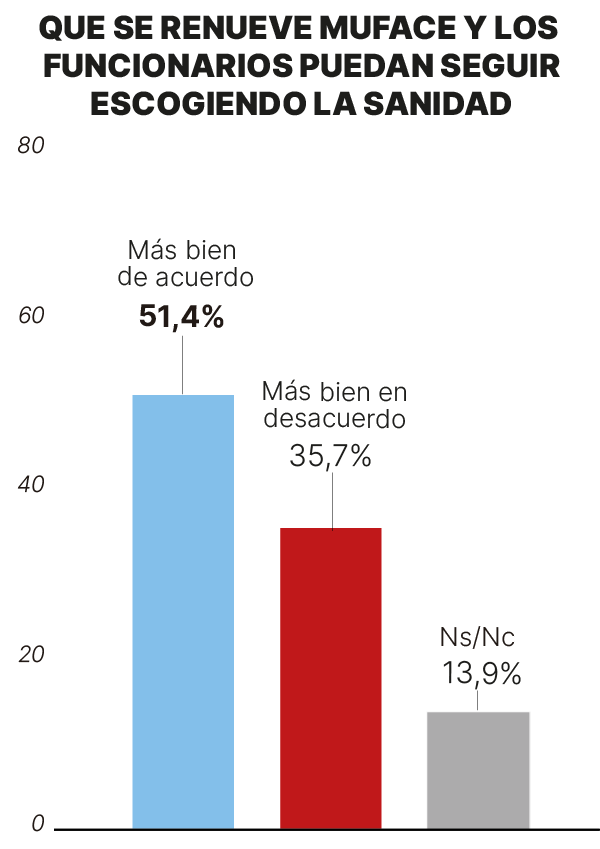 QUE SE RENUEVE MUFACE Y LOS FUNCIONARIOS PUEDAN SEGUIR ESCOGIENDO LA SANIDAD

80

60

40

20

0

Más bien de acuerdo
51,4%

Más bien en desacuerdo
35,7%

Ns/Nc
13,9%